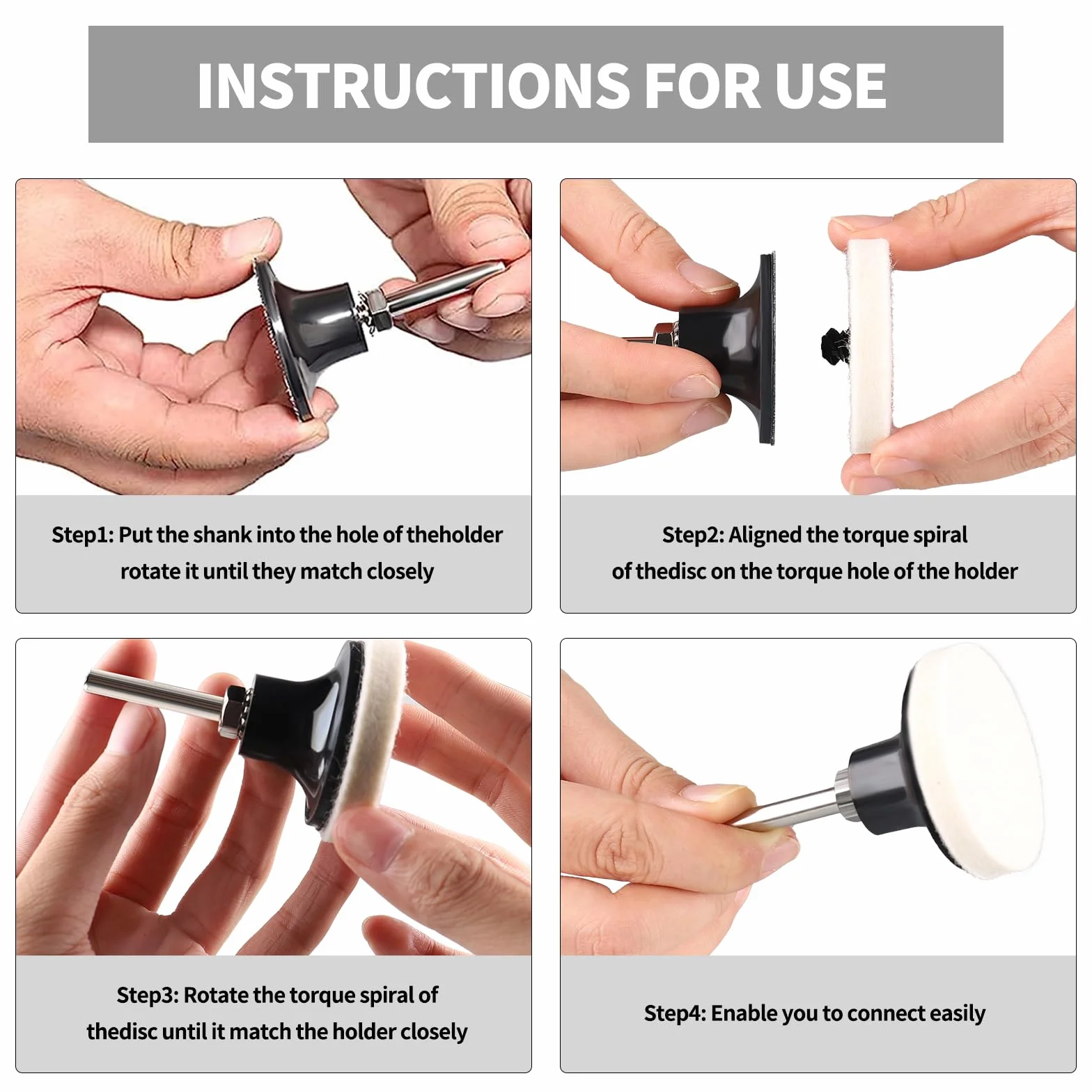 INSTRUCTIONS FOR USE

Step1: Put the shank into the hole of theholder rotate it until they match closely

Step2: Aligned the torque spiral of thedisc on the torque hole of the holder

Step3: Rotate the torque spiral of thedisc until it match the holder closely

Step4: Enable you to connect easily