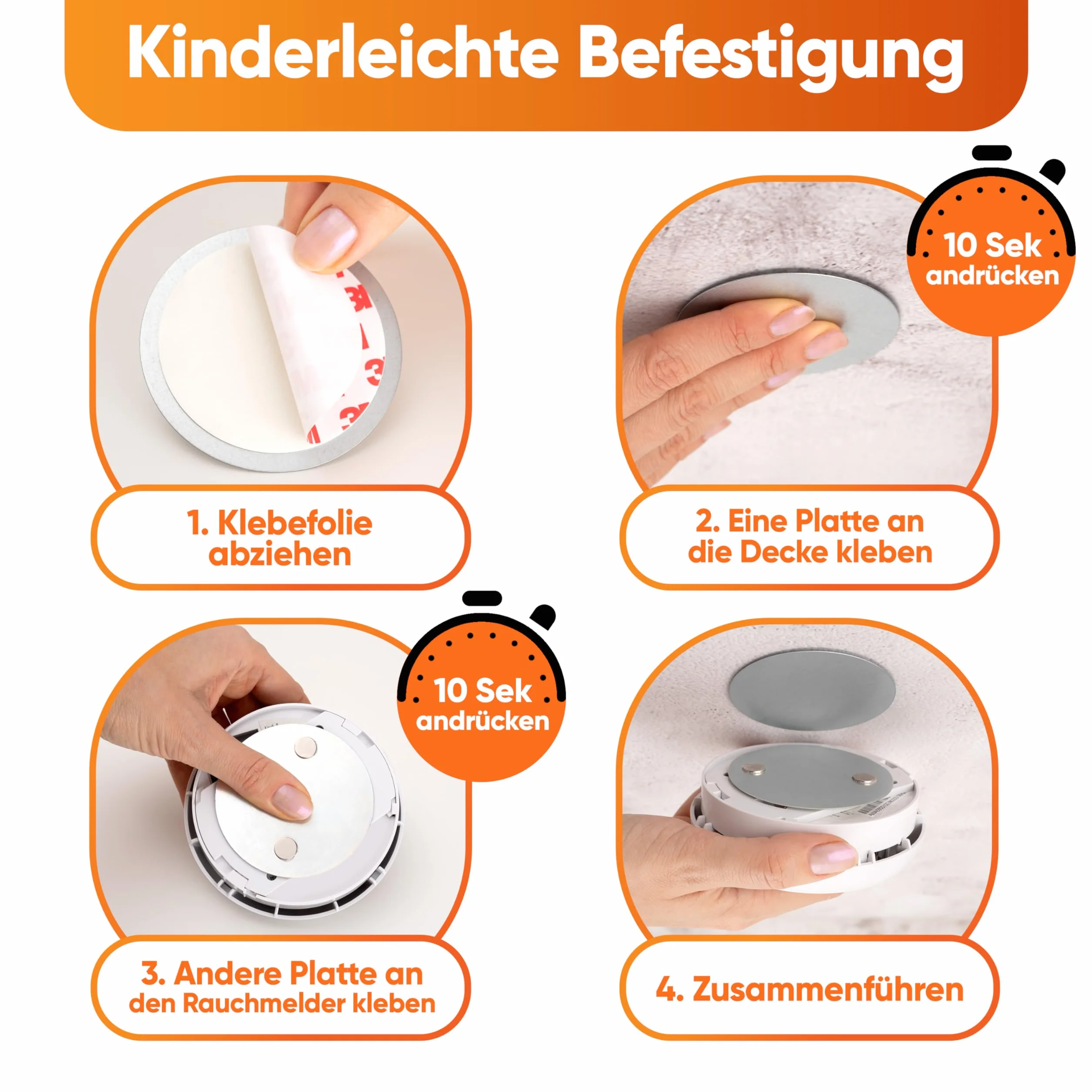 Kinderleichte Befestigung

1. Klebefolie abziehen

10 Sek andrücken

2. Eine Platte an die Decke kleben

10 Sek andrücken

3. Andere Platte an den Rauchmelder kleben

4. Zusammenführen