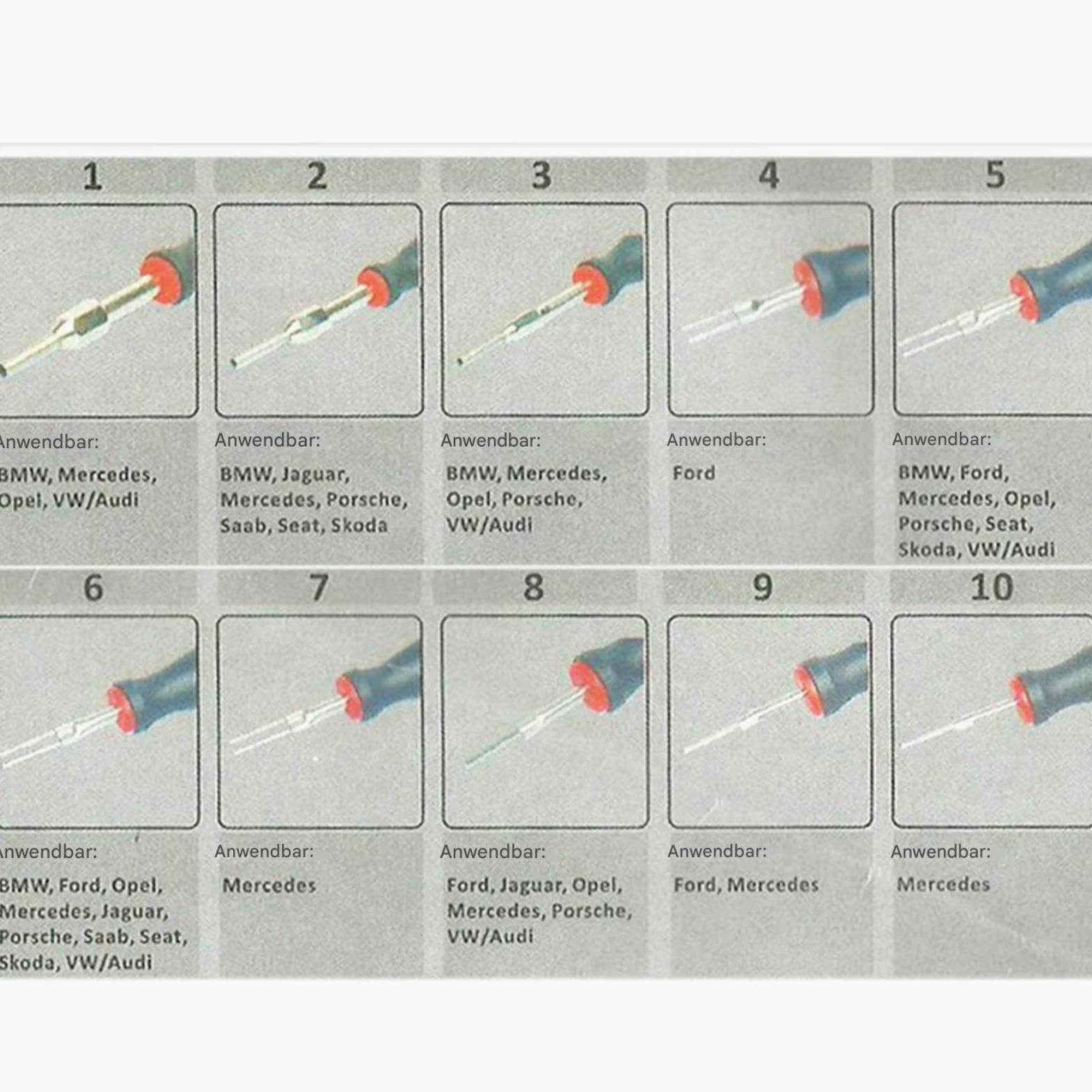 1

Anwendbar:

BMW, Mercedes, Opel, VW/Audi

2

Anwendbar:

BMW, Jaguar, Mercedes, Porsche, Saab, Seat, Skoda

3

Anwendbar:

BMW, Mercedes, Opel, Porsche, VW/Audi

4

Anwendbar:

Ford

5

Anwendbar:

BMW, Ford, Mercedes, Opel, Porsche, Seat, Skoda, VW/Audi

6

Anwendbar:

BMW, Ford, Opel, Mercedes, Jaguar, Porsche, Saab, Seat, Skoda, VW/Audi

7

Anwendbar:

Mercedes

8

Anwendbar:

Ford, Jaguar, Opel, Mercedes, Porsche, VW/Audi

9

Anwendbar:

Ford, Mercedes

10

Anwendbar:

Mercedes