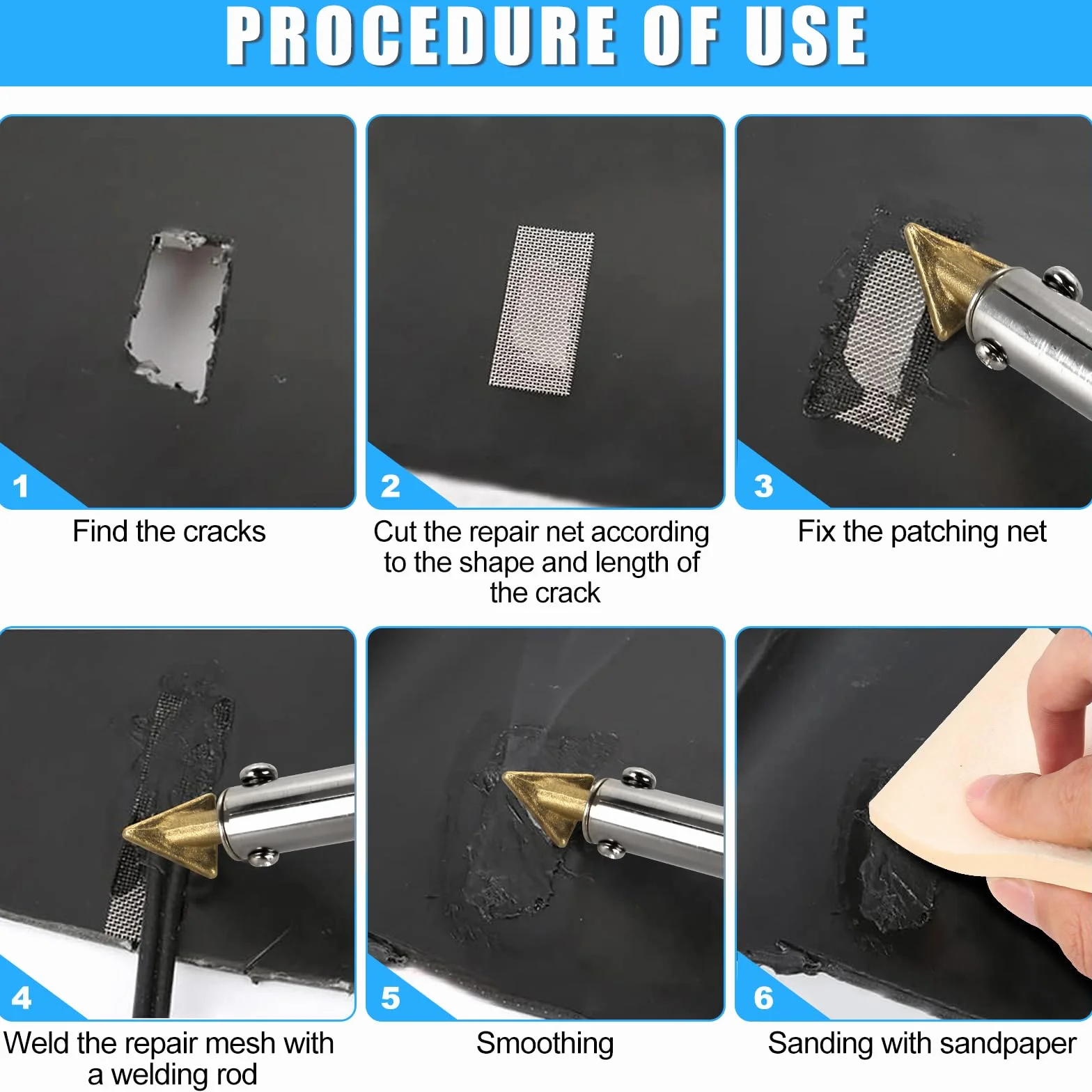 PROCEDURE OF USE

1

Find the cracks

2

Cut the repair net according to the shape and length of the crack

3

Fix the patching net

4

Weld the repair mesh with a welding rod

5

Smoothing

6

Sanding with sandpaper