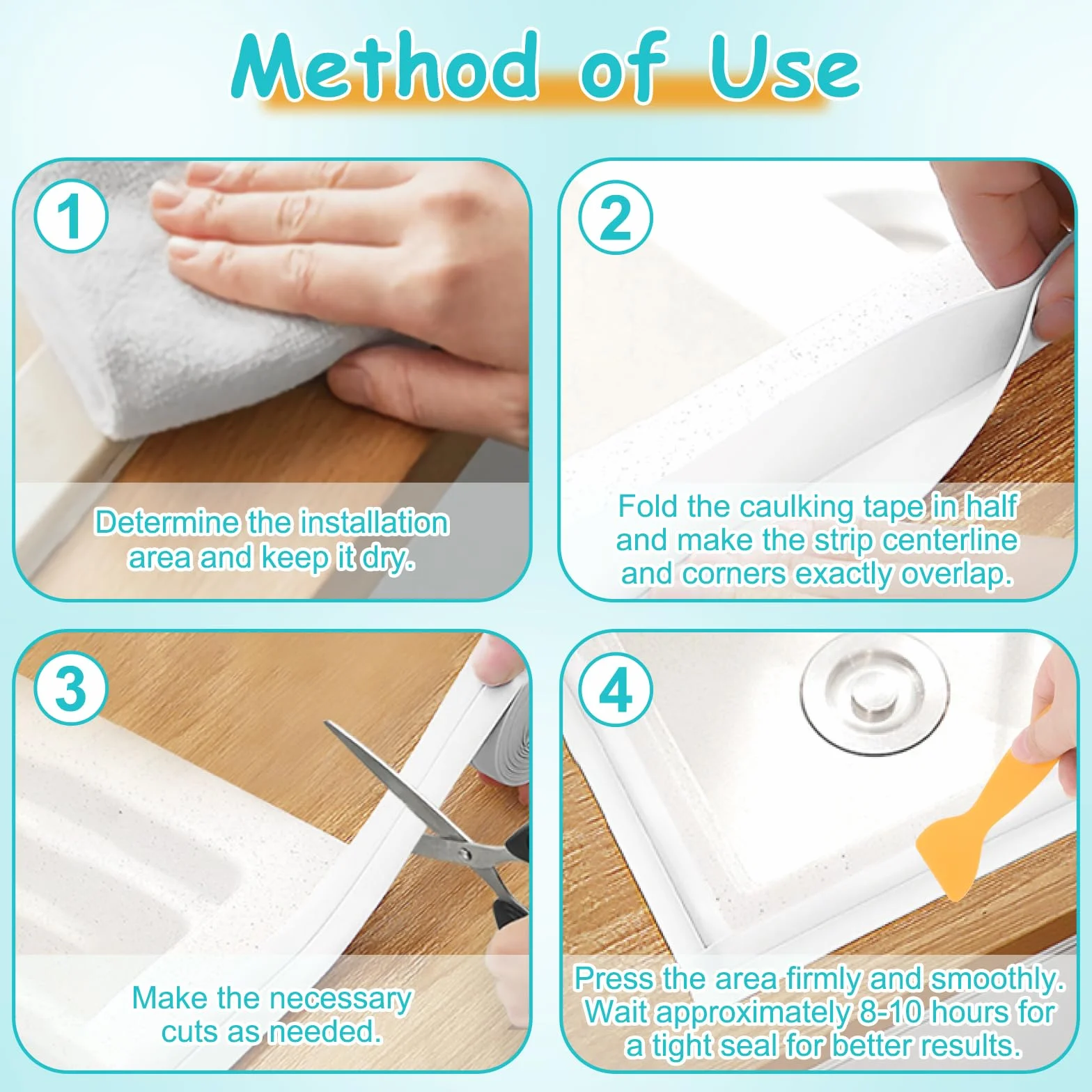 Method of Use

1

Determine the installation area and keep it dry.

2

Fold the caulking tape in half and make the strip centerline and corners exactly overlap.

3

Make the necessary cuts as needed.

4

Press the area firmly and smoothly. Wait approximately 8-10 hours for a tight seal for better results.