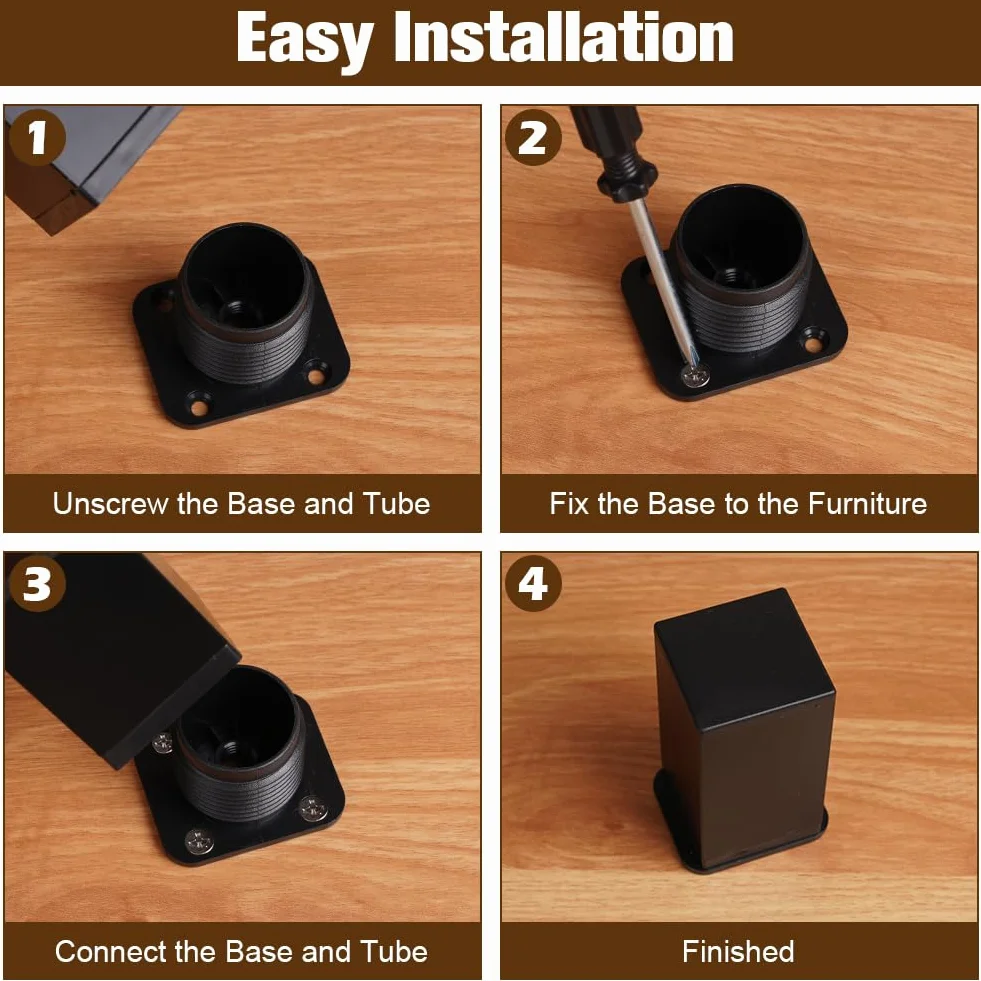 Easy Installation

1

Unscrew the Base and Tube

2

Fix the Base to the Furniture

3

Connect the Base and Tube

4

Finished