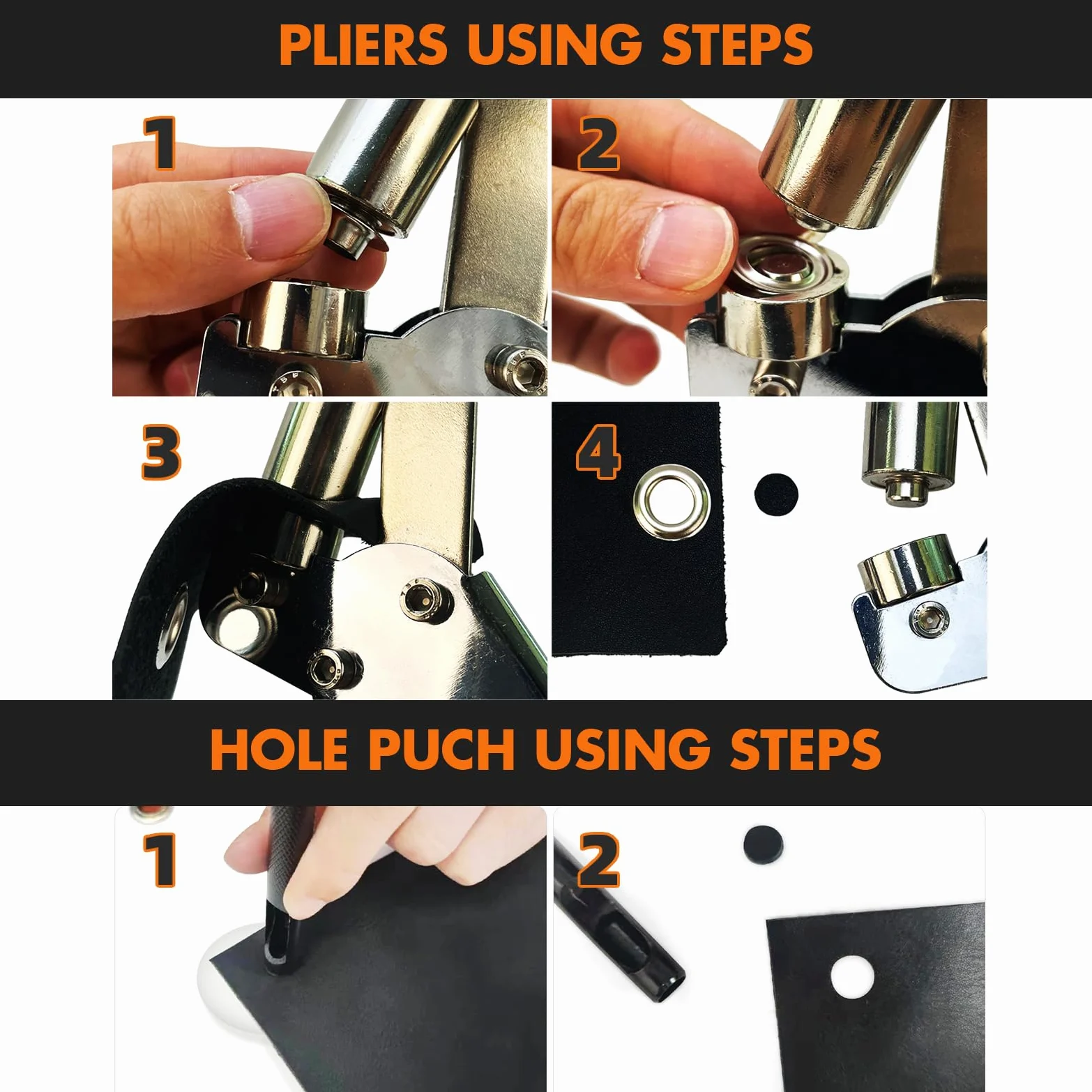 PLIERS USING STEPS

1

2

3

4

HOLE PUCH USING STEPS

1

2