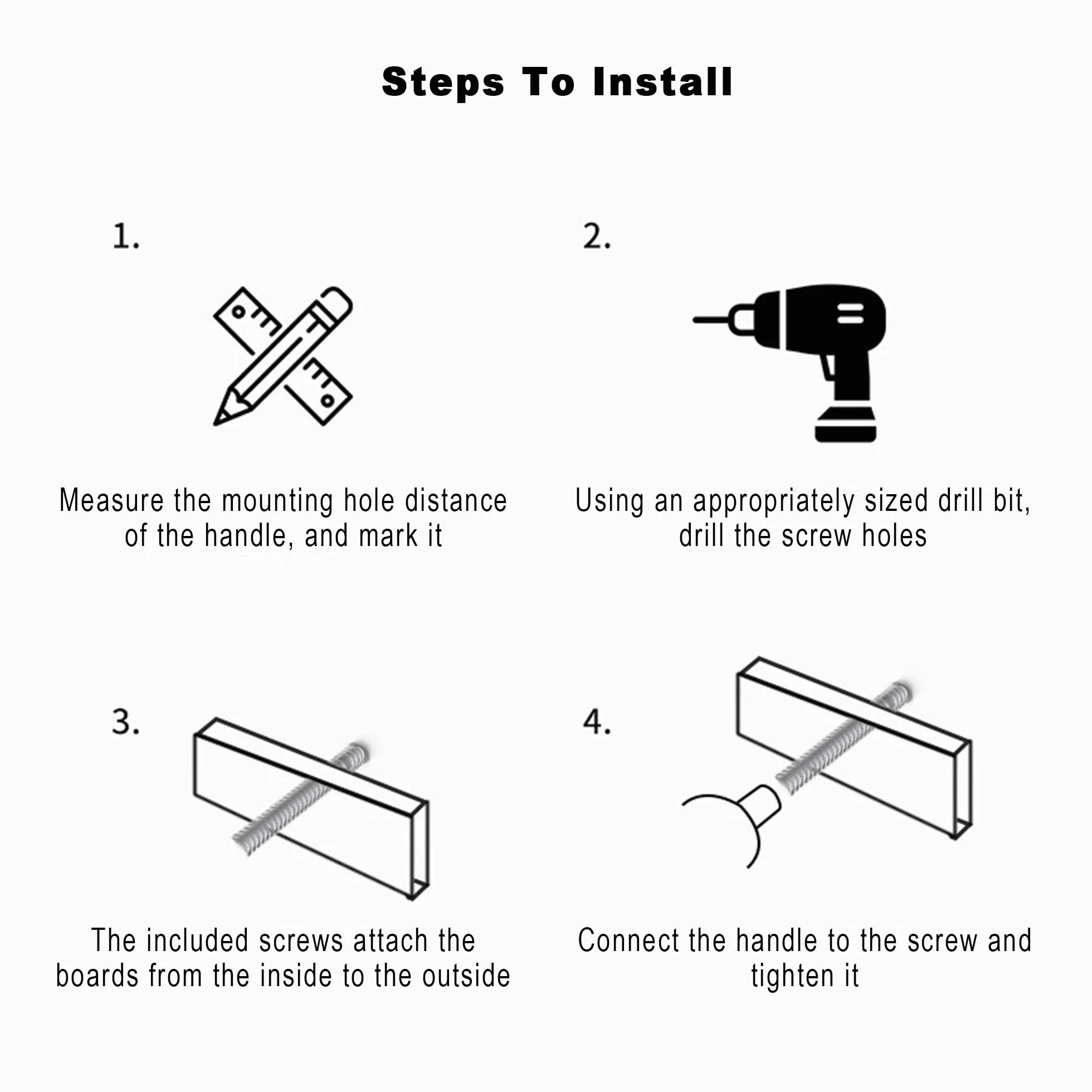 Steps To Install

1.

Measure the mounting hole distance of the handle, and mark it

2.

Using an appropriately sized drill bit, drill the screw holes

3.

The included screws attach the boards from the inside to the outside

4.

Connect the handle to the screw and tighten it