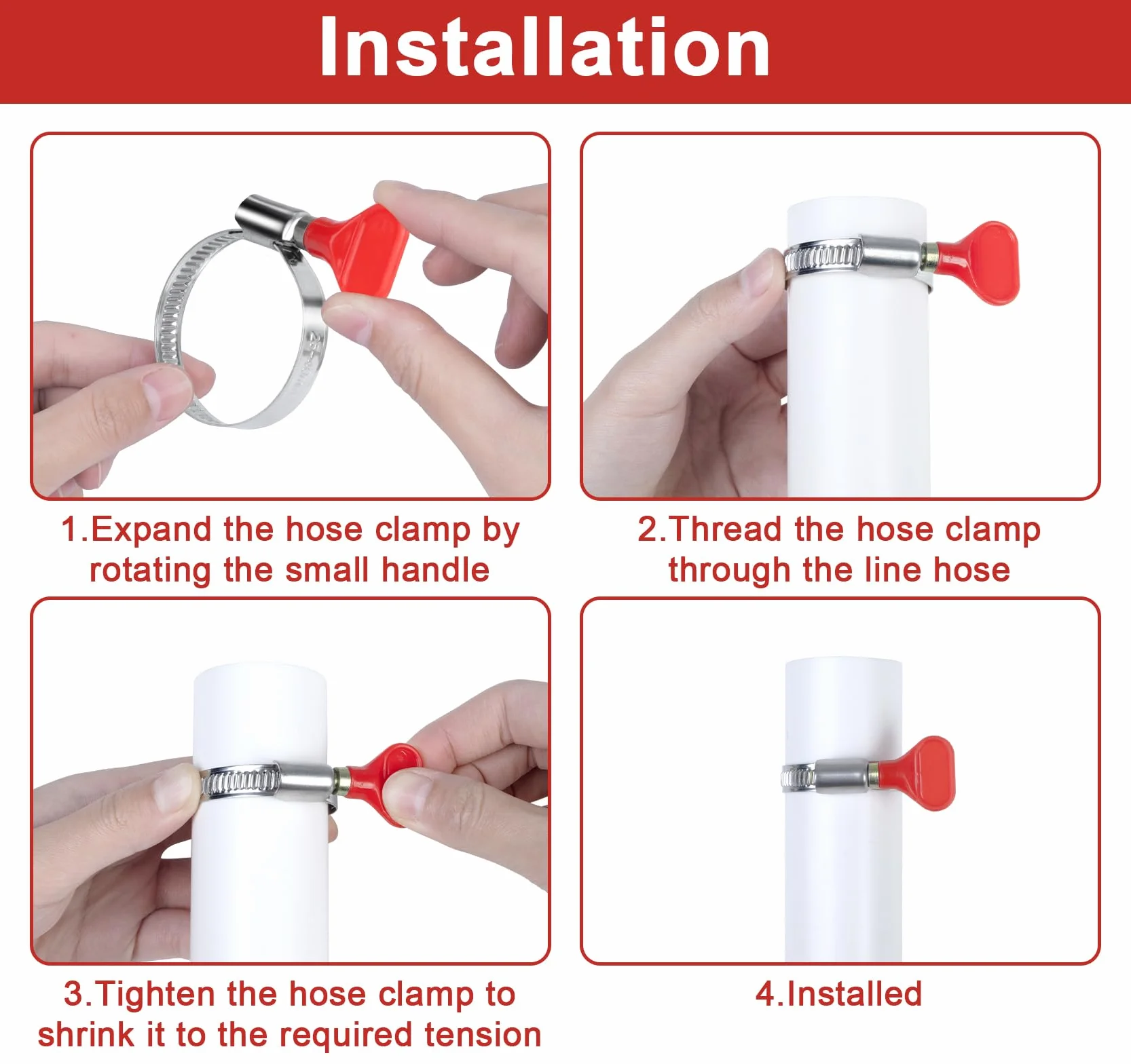 Installation

1.Expand the hose clamp by rotating the small handle

2.Thread the hose clamp through the line hose

3.Tighten the hose clamp to shrink it to the required tension

4.Installed