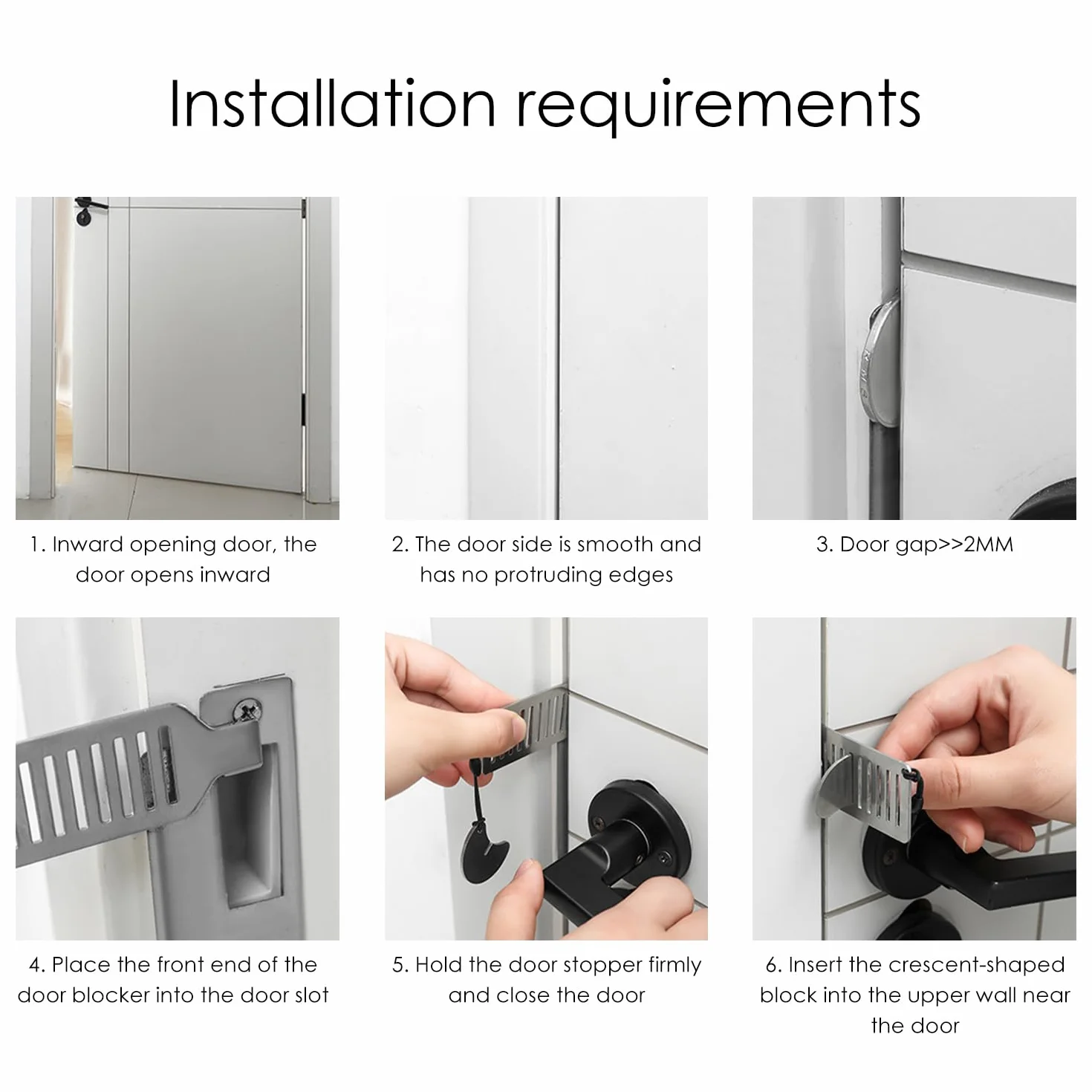 Installation requirements

1. Inward opening door, the door opens inward

2. The door side is smooth and has no protruding edges

3. Door gap>>2MM

4. Place the front end of the door blocker into the door slot

5. Hold the door stopper firmly and close the door

6. Insert the crescent-shaped block into the upper wall near the door