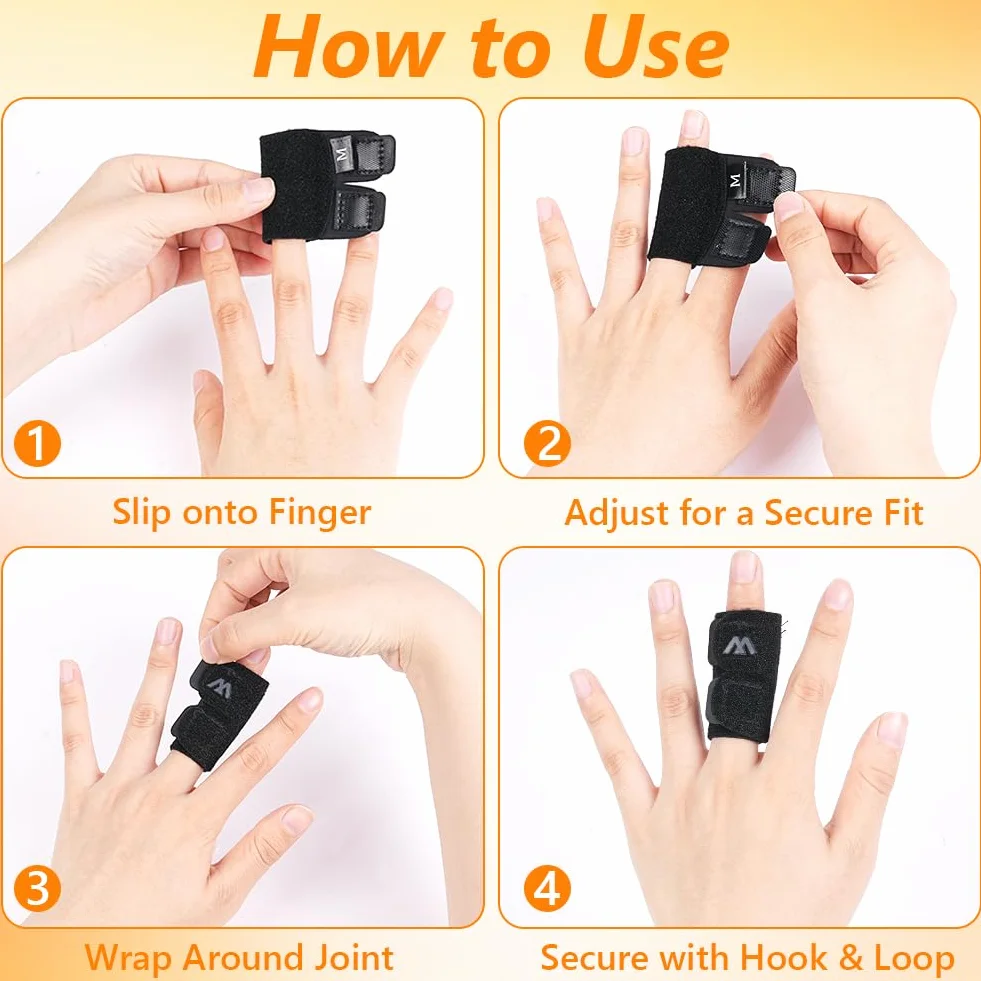 How to Use

1

Slip onto Finger

2

Adjust for a Secure Fit

3

Wrap Around Joint

4

Secure with Hook & Loop