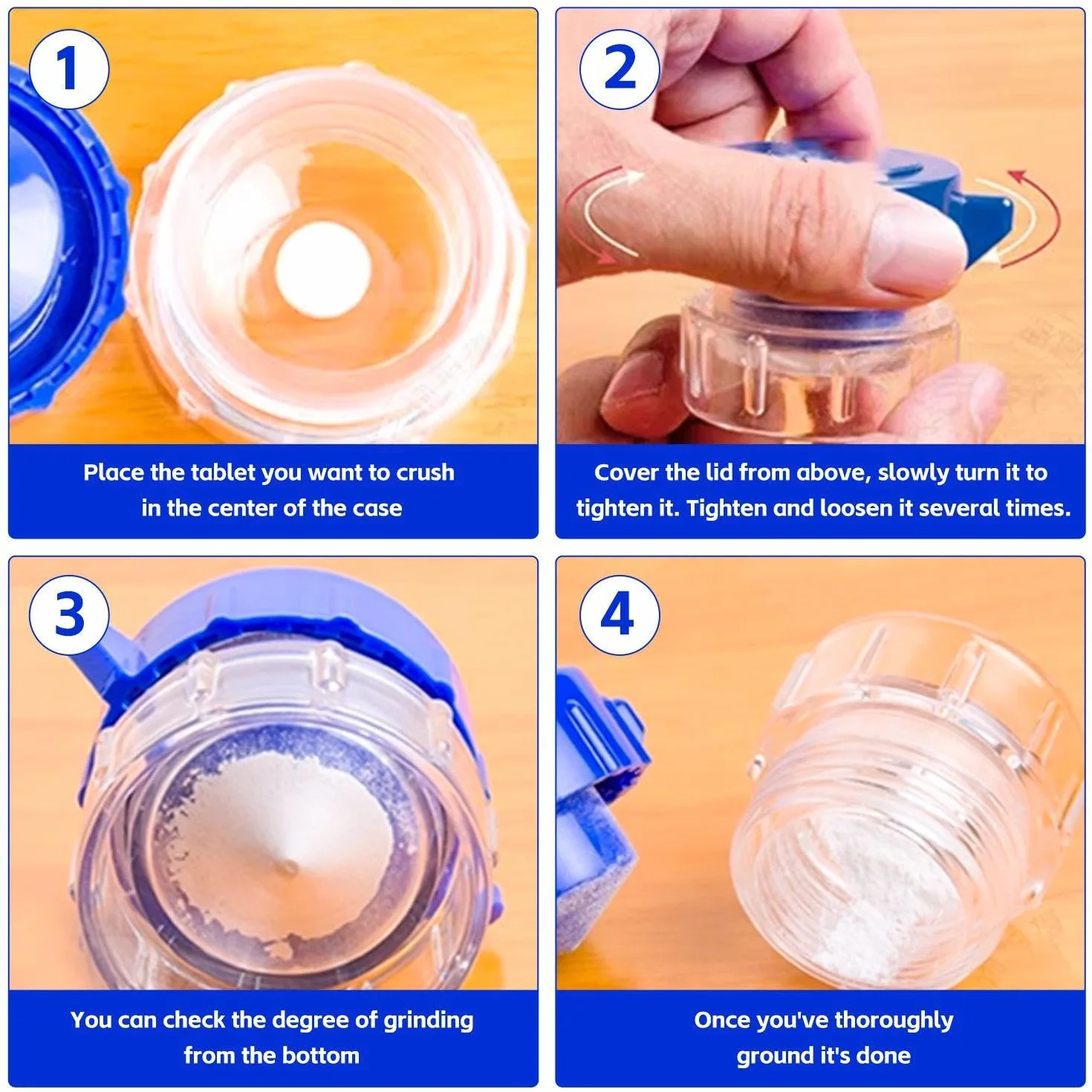 1

Place the tablet you want to crush in the center of the case

2

Cover the lid from above, slowly turn it to tighten it. Tighten and loosen it several times.

3

You can check the degree of grinding from the bottom

4

Once you've thoroughly ground it's done