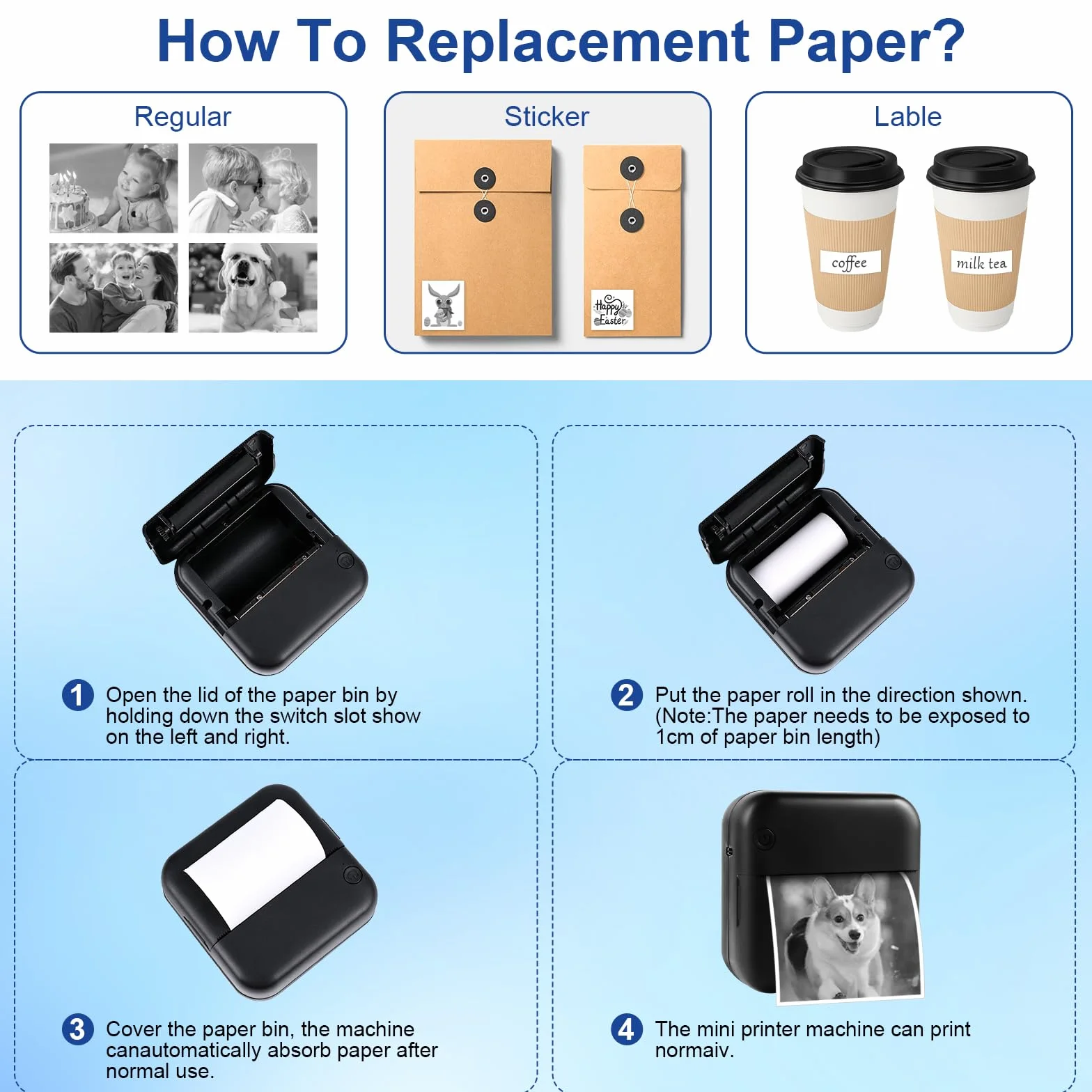 How To Replacement Paper?

Regular

Sticker

Happy Easter

Lable

coffee

milk tea

1 Open the lid of the paper bin by holding down the switch slot show on the left and right.

2 Put the paper roll in the direction shown. (Note:The paper needs to be exposed to 1cm of paper bin length)

3 Cover the paper bin, the machine canautomatically absorb paper after normal use.

4 The mini printer machine can print normaiv.