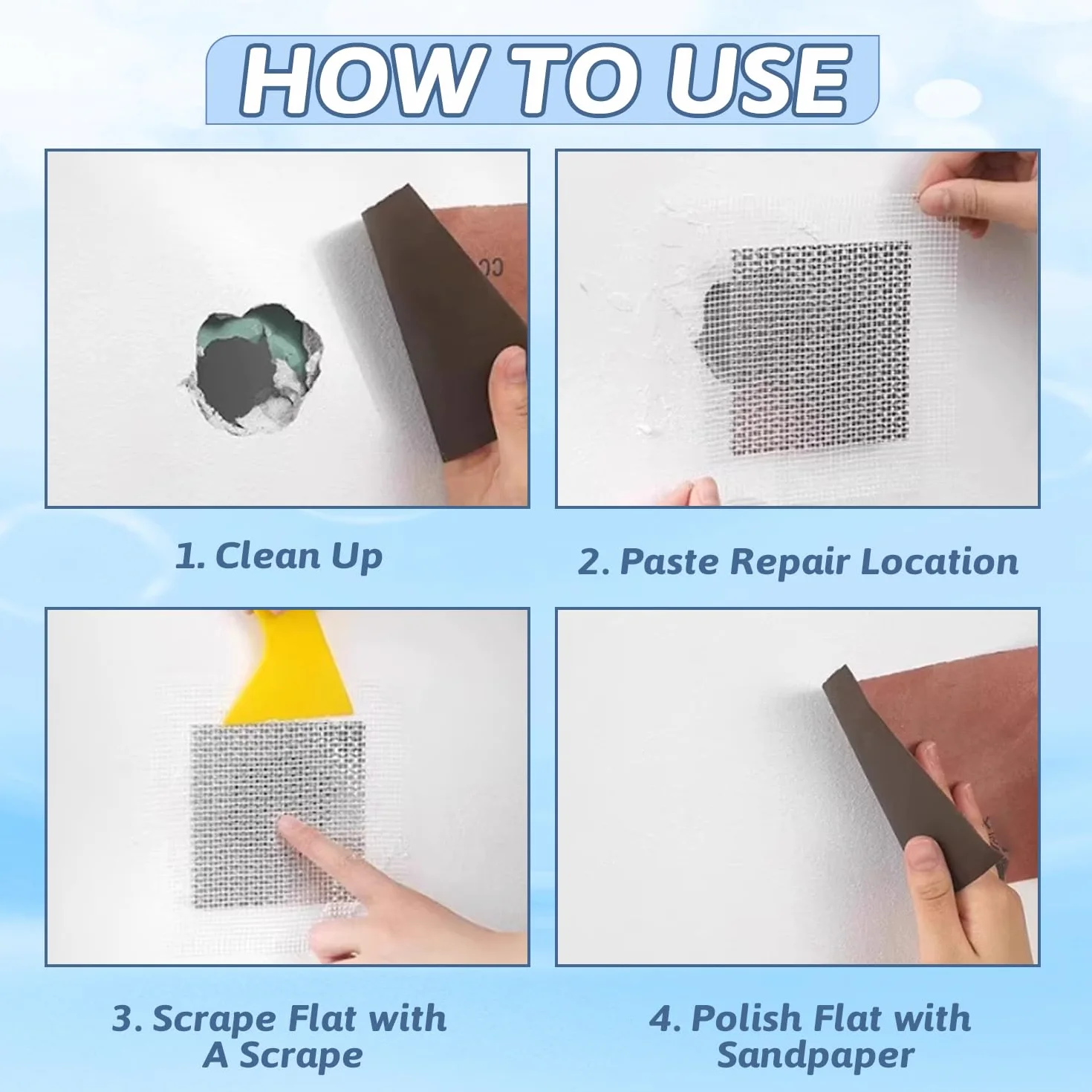 HOW TO USE

1. Clean Up

2. Paste Repair Location

3. Scrape Flat with A Scrape

4. Polish Flat with Sandpaper