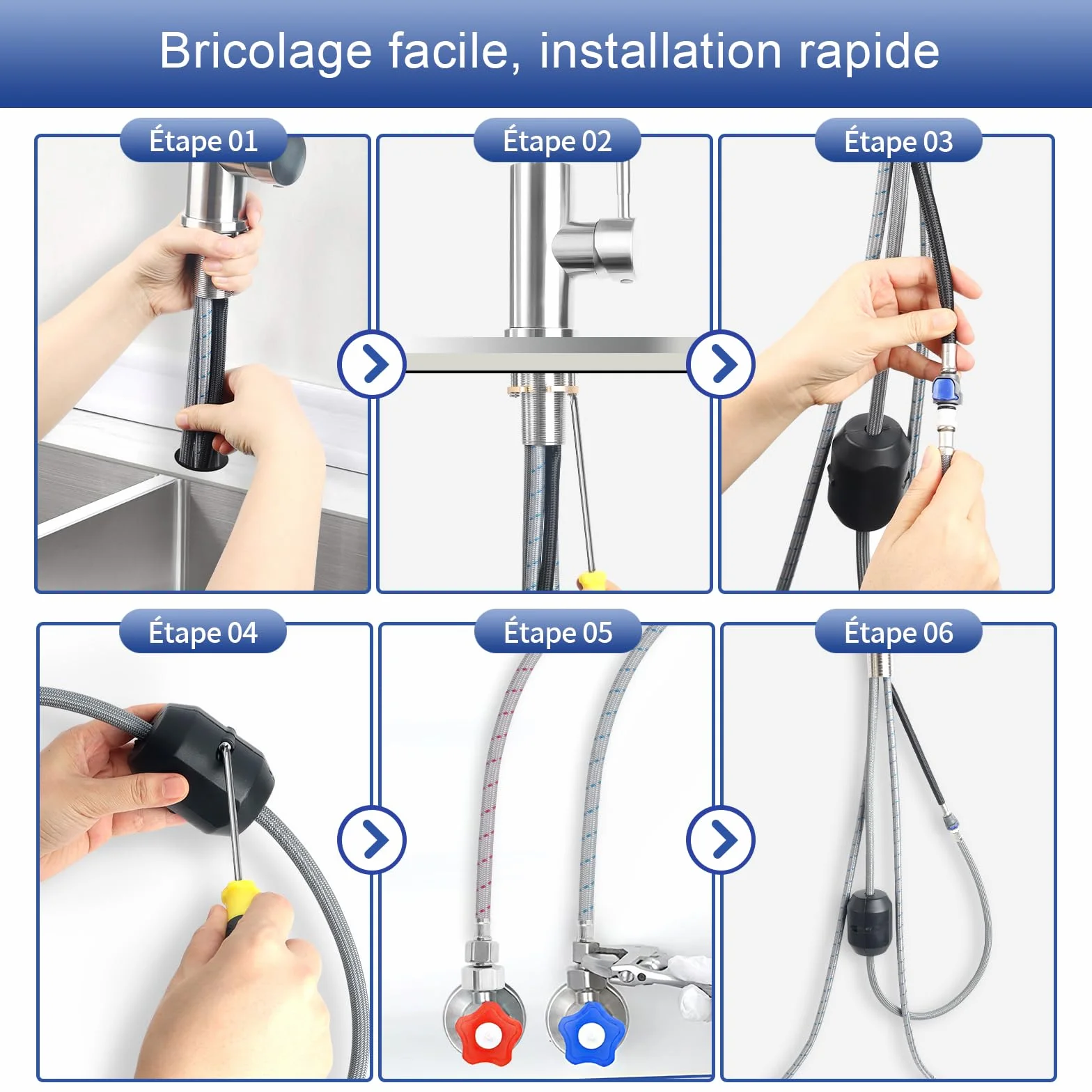 Bricolage facile, installation rapide

Étape 01

Étape 02

Étape 03

Étape 04

Étape 05

Étape 06