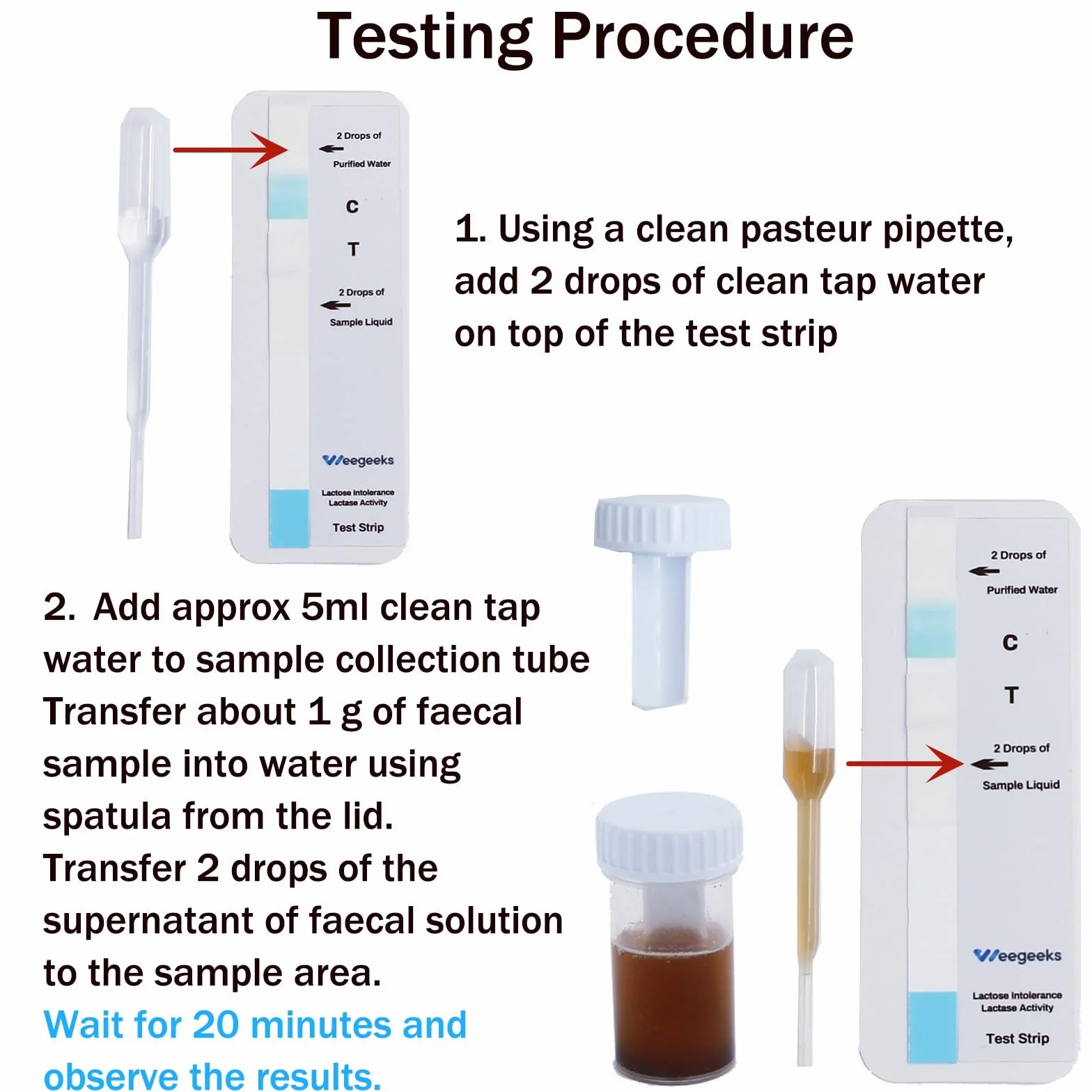 Testing Procedure

2 Drops of
Purified Water
C
T
2 Drops of
Sample Liquid
Weegeeks
Lactose Intolerance
Lactase Activity
Test Strip

1. Using a clean pasteur pipette, add 2 drops of clean tap water on top of the test strip

2. Add approx 5ml clean tap water to sample collection tube Transfer about 1 g of faecal sample into water using spatula from the lid. Transfer 2 drops of the supernatant of faecal solution to the sample area.

Wait for 20 minutes and observe the results.

2 Drops of
Purified Water
C
T
2 Drops of
Sample Liquid
Weegeeks
Lactose Intolerance
Lactase Activity
Test Strip