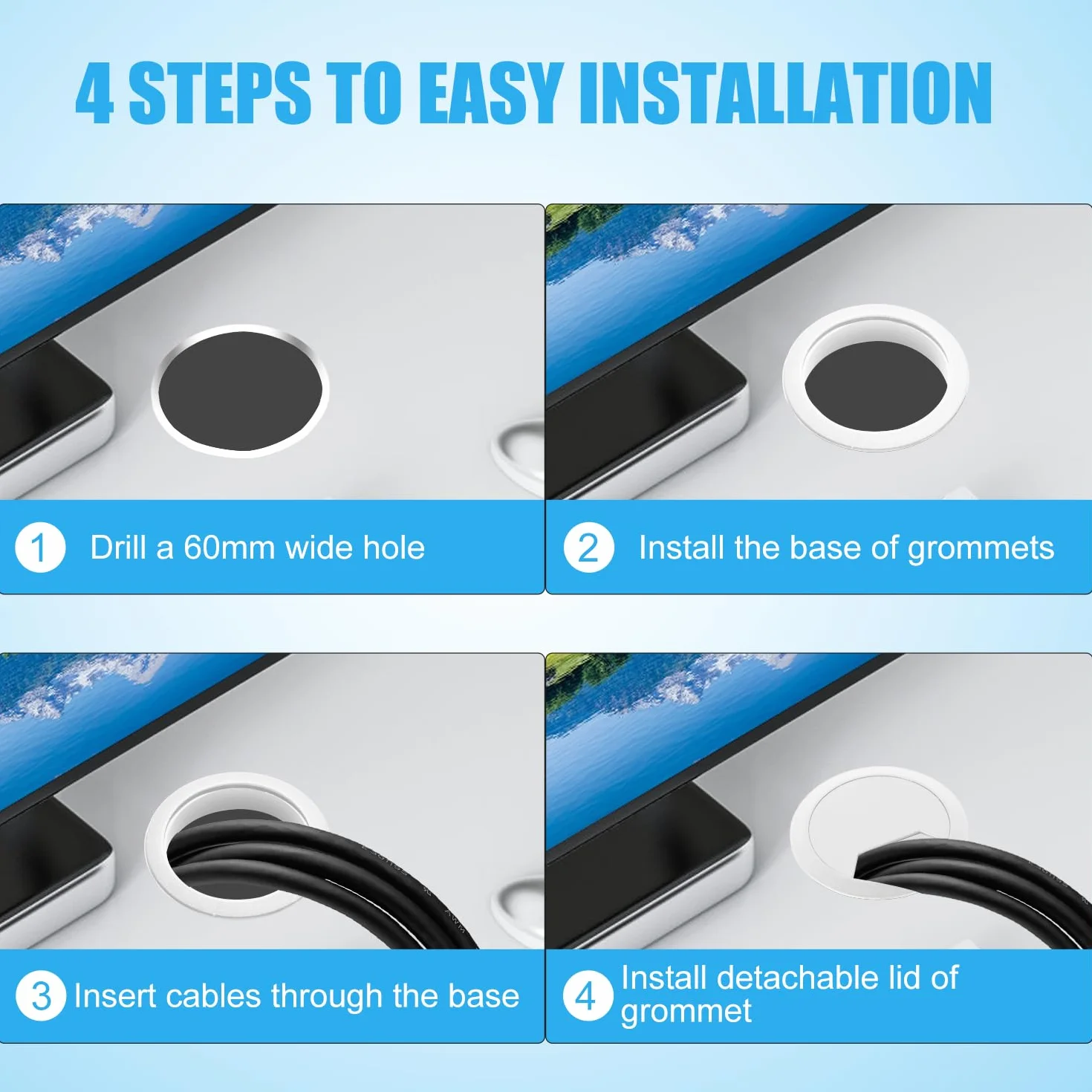 4 STEPS TO EASY INSTALLATION

1 Drill a 60mm wide hole

2 Install the base of grommets

3 Insert cables through the base

4 Install detachable lid of grommet