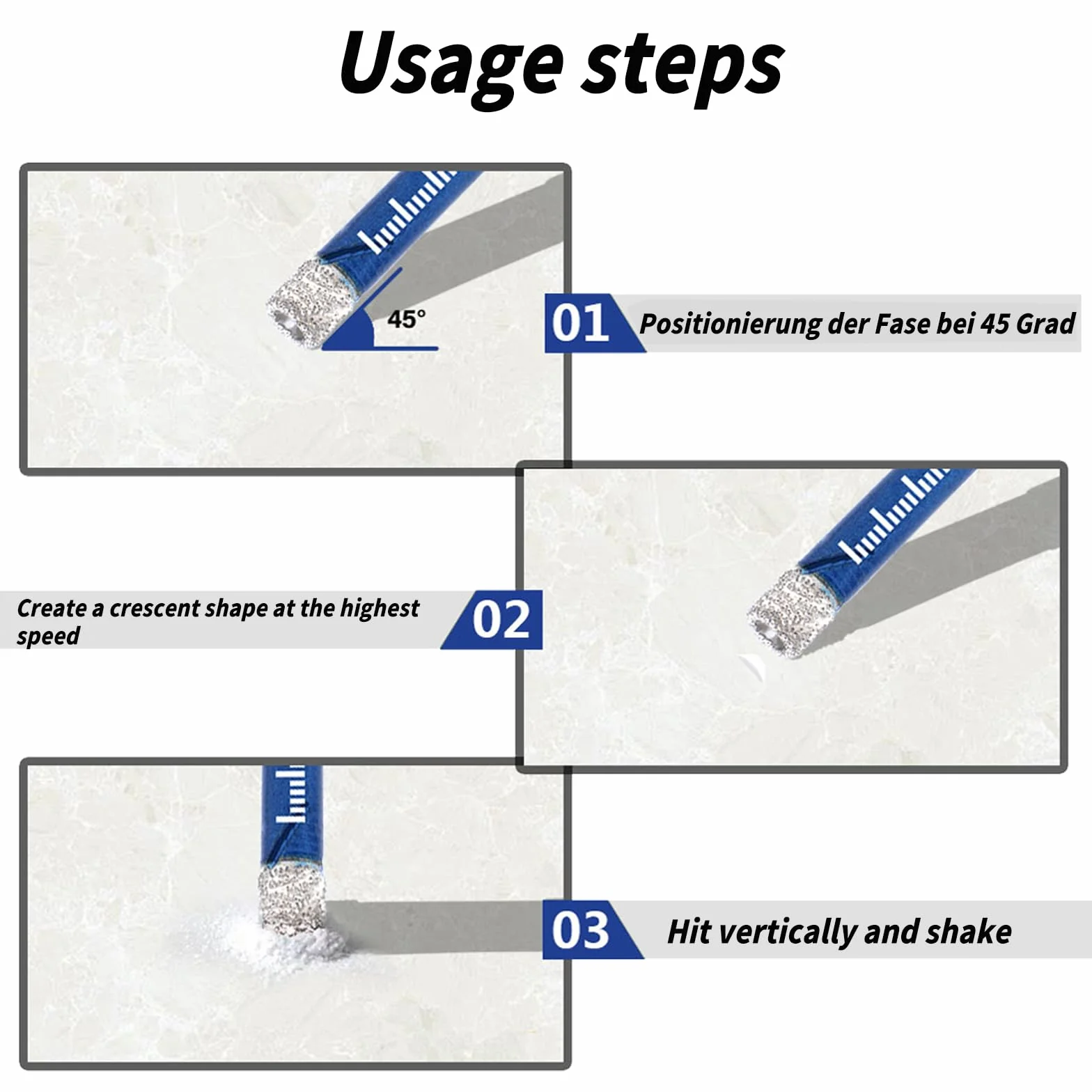 Usage steps

45°

01 Positionierung der Fase bei 45 Grad

Create a crescent shape at the highest speed

02

03 Hit vertically and shake