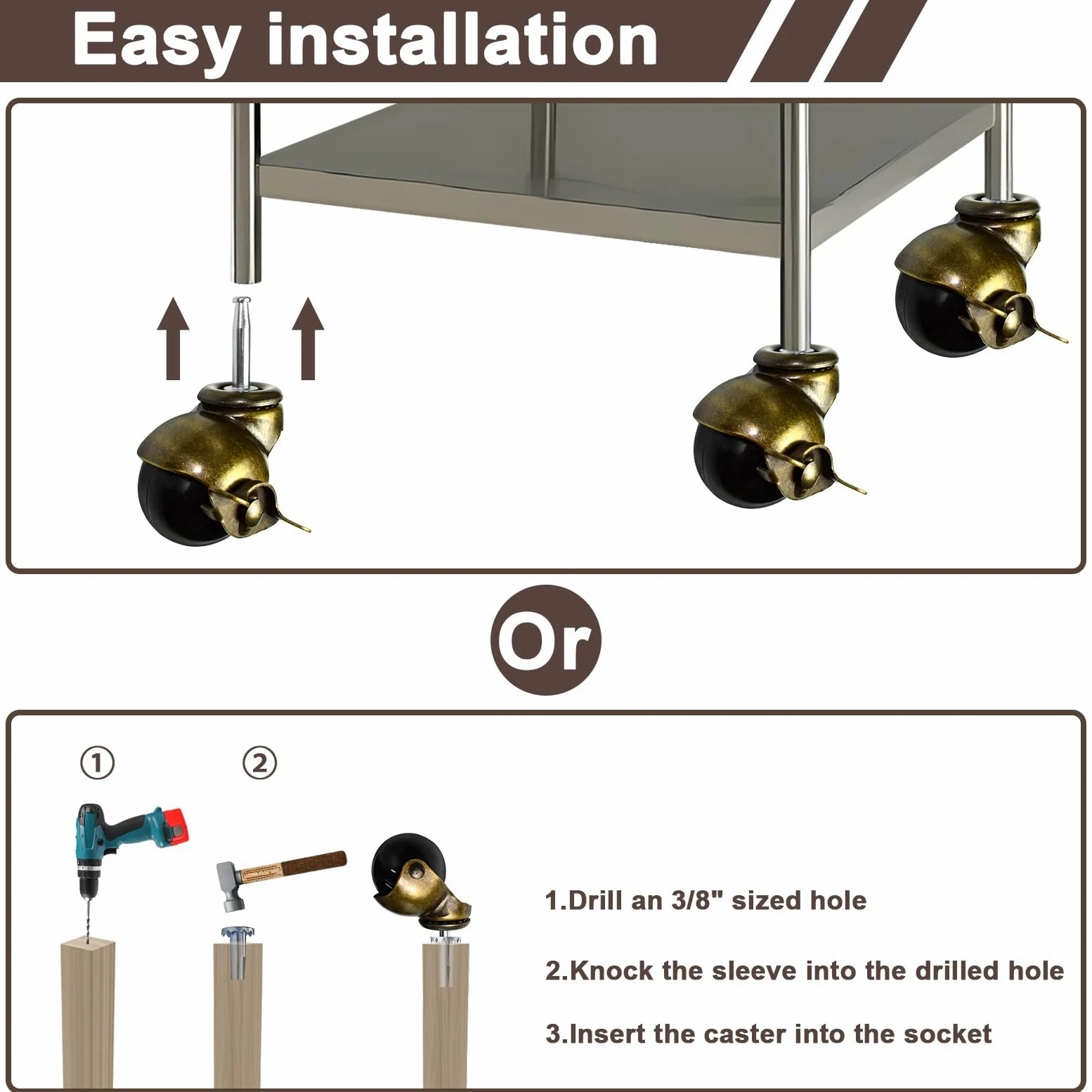 Easy installation

Or

①

②

1.Drill an 3/8" sized hole

2.Knock the sleeve into the drilled hole

3.Insert the caster into the socket