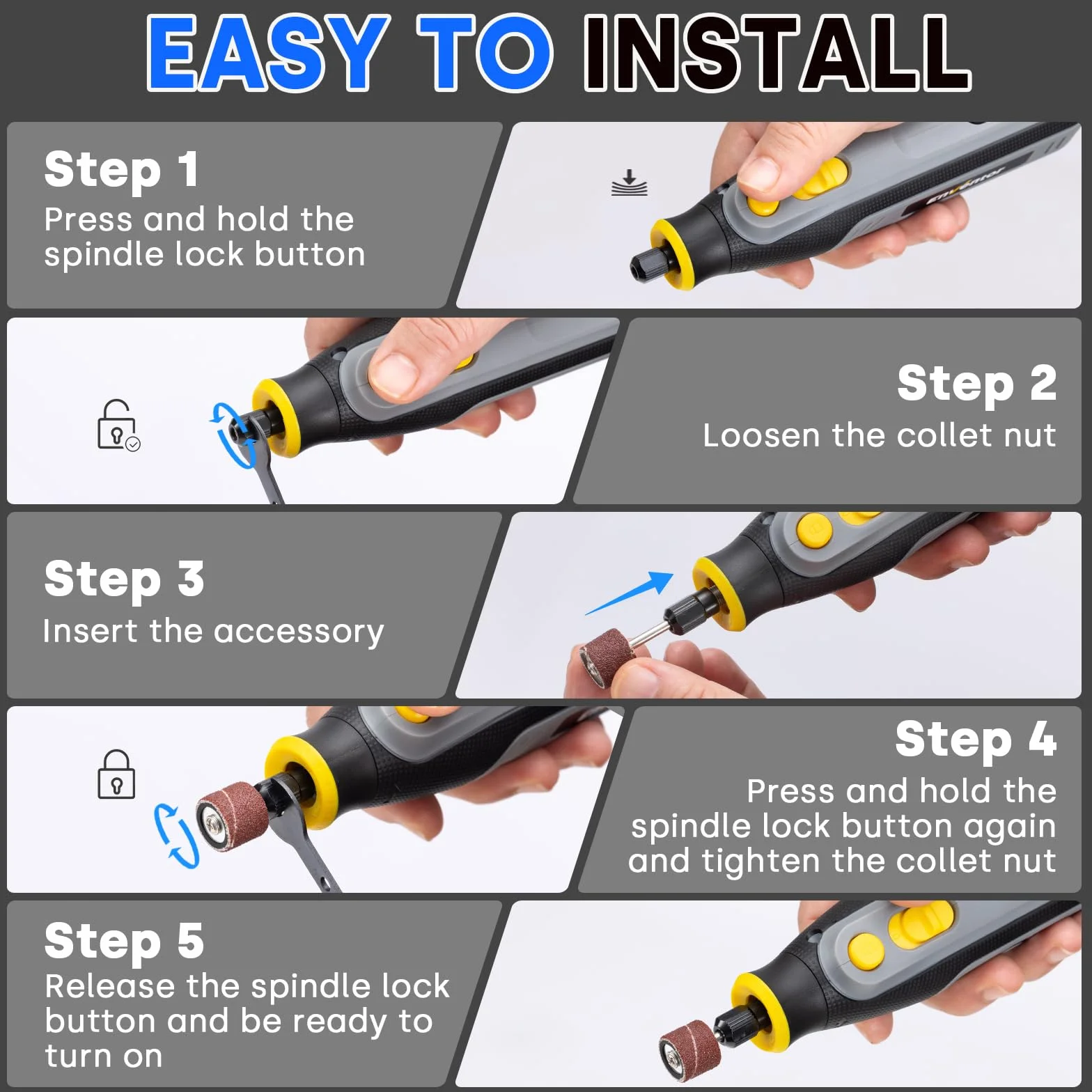 EASY TO INSTALL

Step 1
Press and hold the spindle lock button

Step 2
Loosen the collet nut

Step 3
Insert the accessory

Step 4
Press and hold the spindle lock button again and tighten the collet nut

Step 5
Release the spindle lock button and be ready to turn on