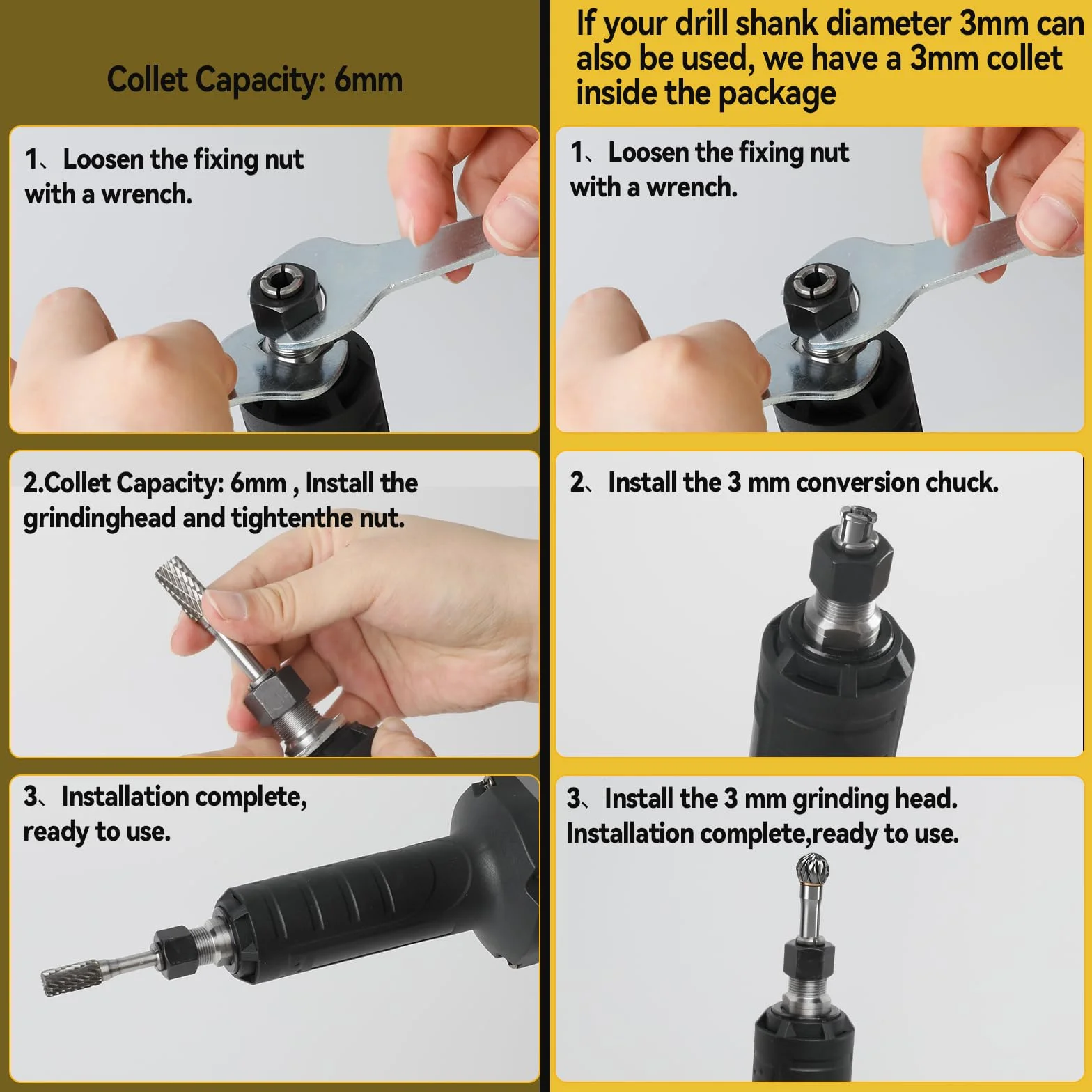 Collet Capacity: 6mm

1、Loosen the fixing nut with a wrench.

2.Collet Capacity: 6mm , Install the grindinghead and tightenthe nut.

3、Installation complete, ready to use.

If your drill shank diameter 3mm can also be used, we have a 3mm collet inside the package

1、Loosen the fixing nut with a wrench.

2、Install the 3 mm conversion chuck.

3、Install the 3 mm grinding head. Installation complete,ready to use.