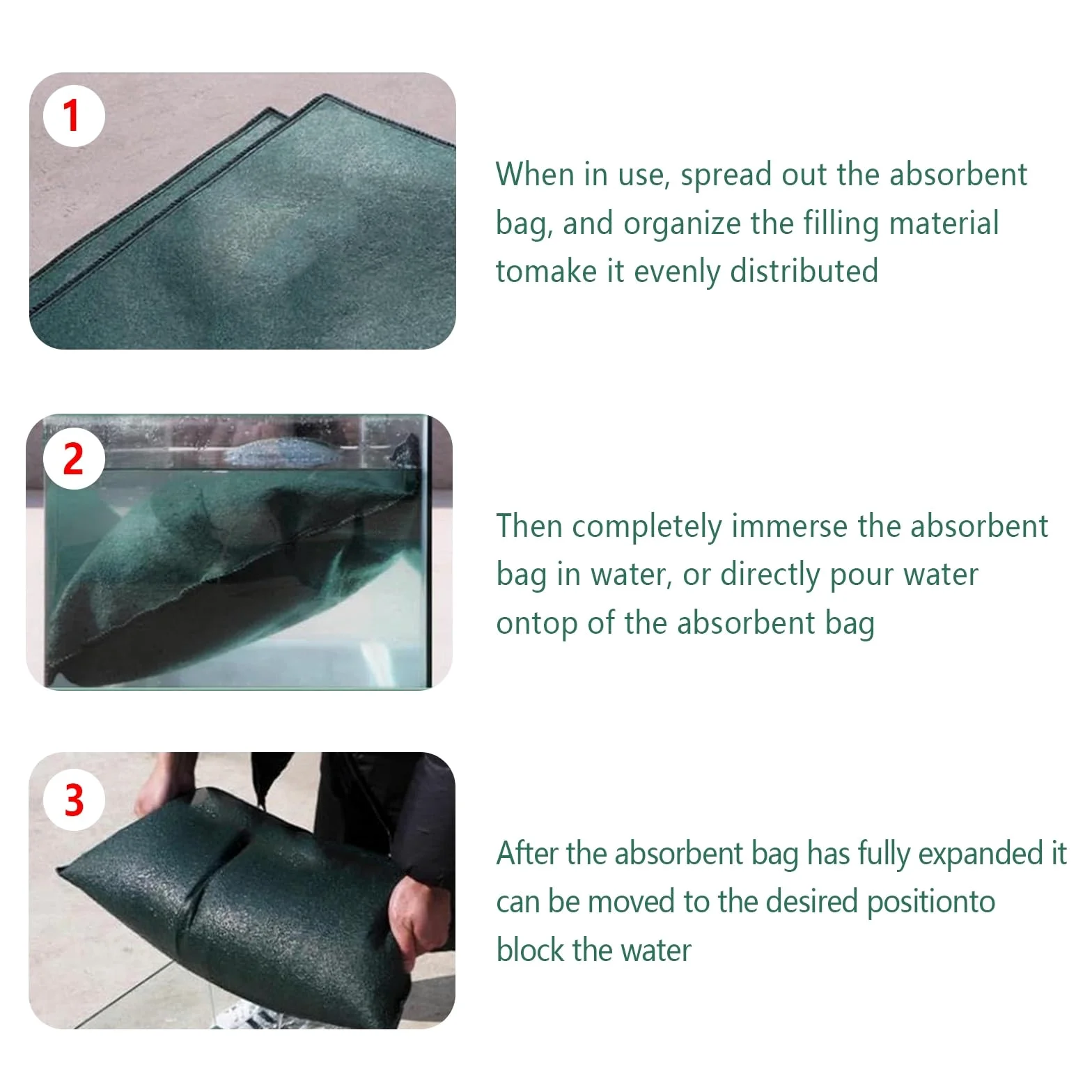 1

When in use, spread out the absorbent bag, and organize the filling material tomake it evenly distributed

2

Then completely immerse the absorbent bag in water, or directly pour water ontop of the absorbent bag

3

After the absorbent bag has fully expanded it can be moved to the desired positionto block the water