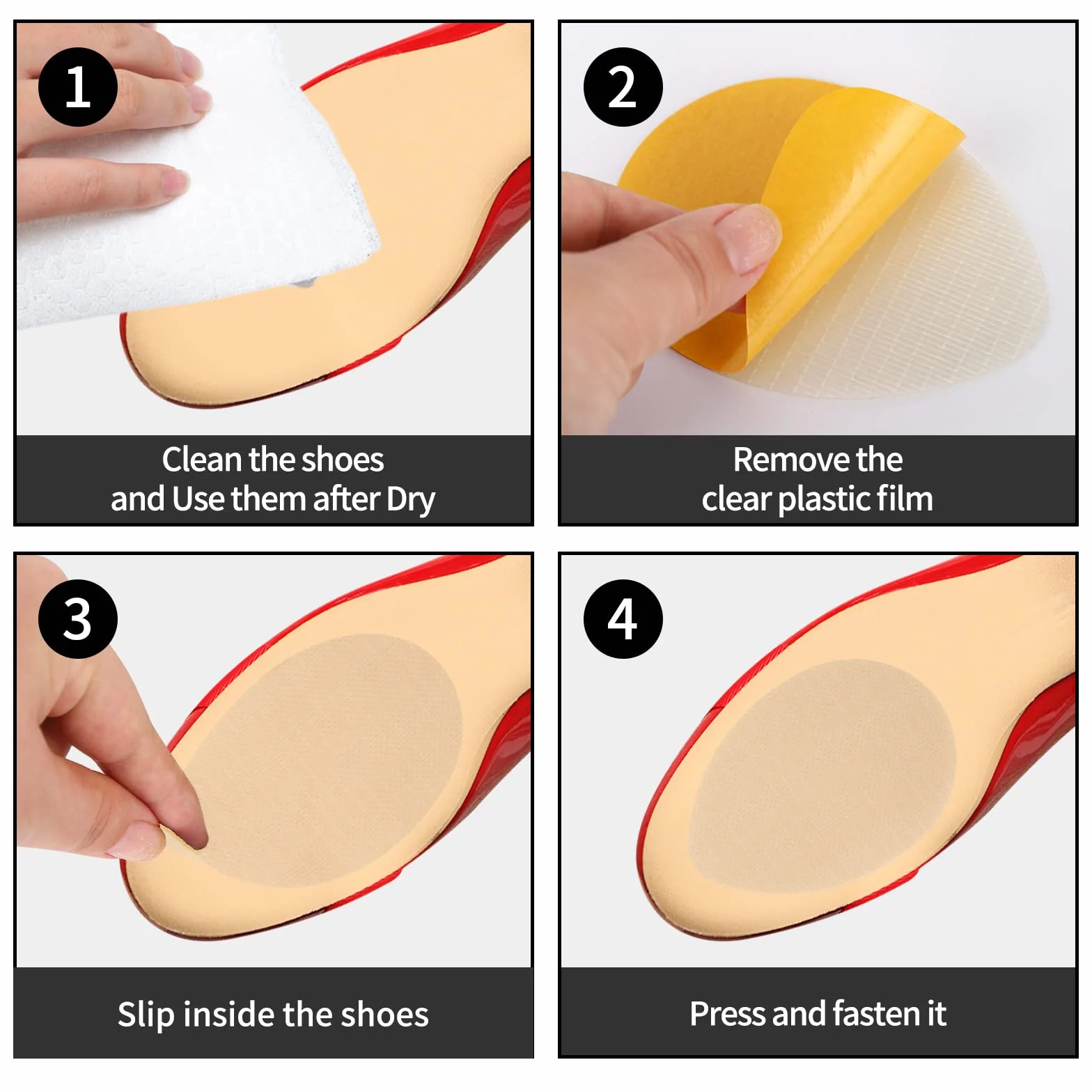 1

Clean the shoes
and Use them after Dry

2

Remove the
clear plastic film

3

Slip inside the shoes

4

Press and fasten it