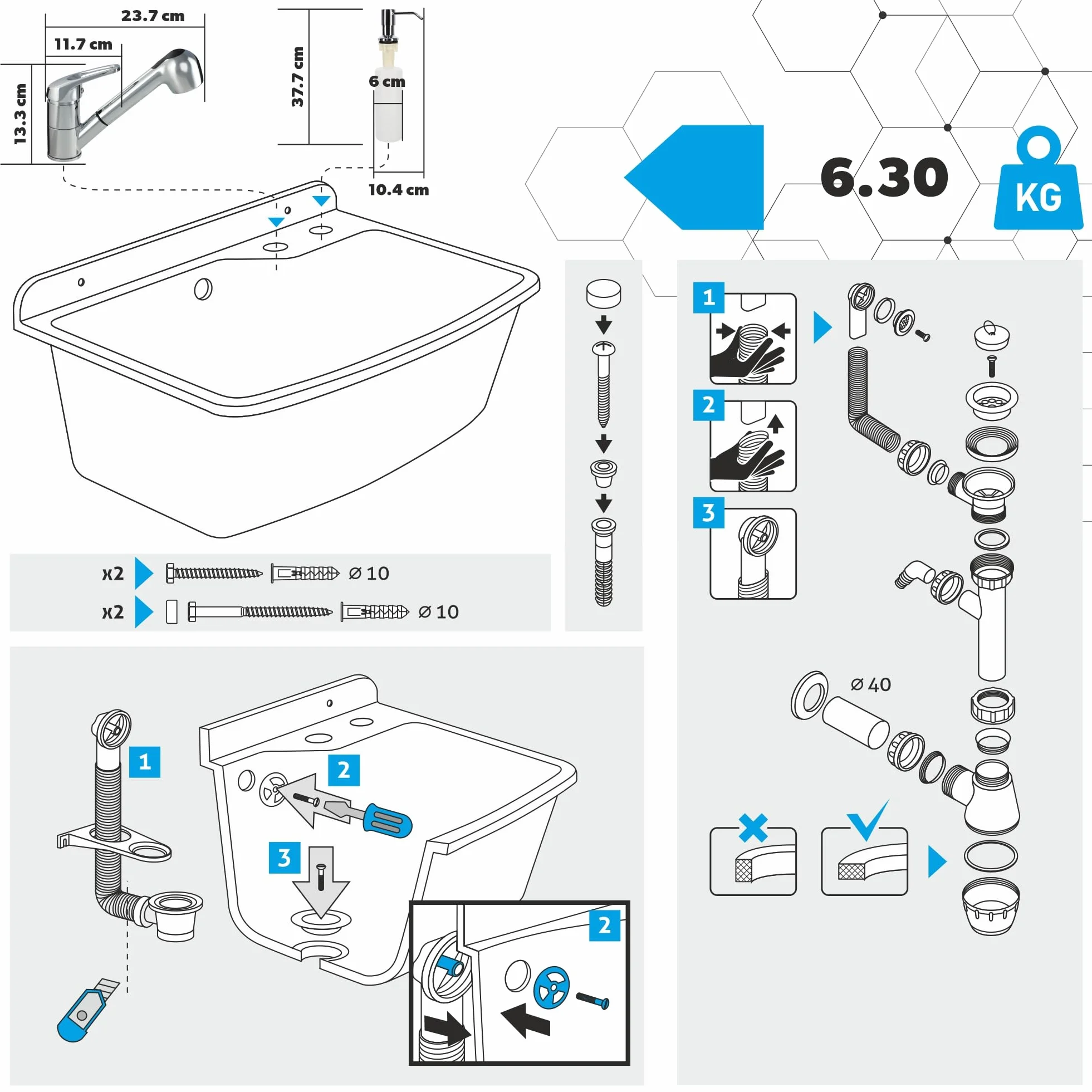 23.7 cm
11.7 cm
13.3 cm
37.7 cm
6 cm
10.4 cm
6.30
KG
x2 ⌀ 10
x2 ⌀ 10
1
2
3
⌀ 40
1
2
3
2