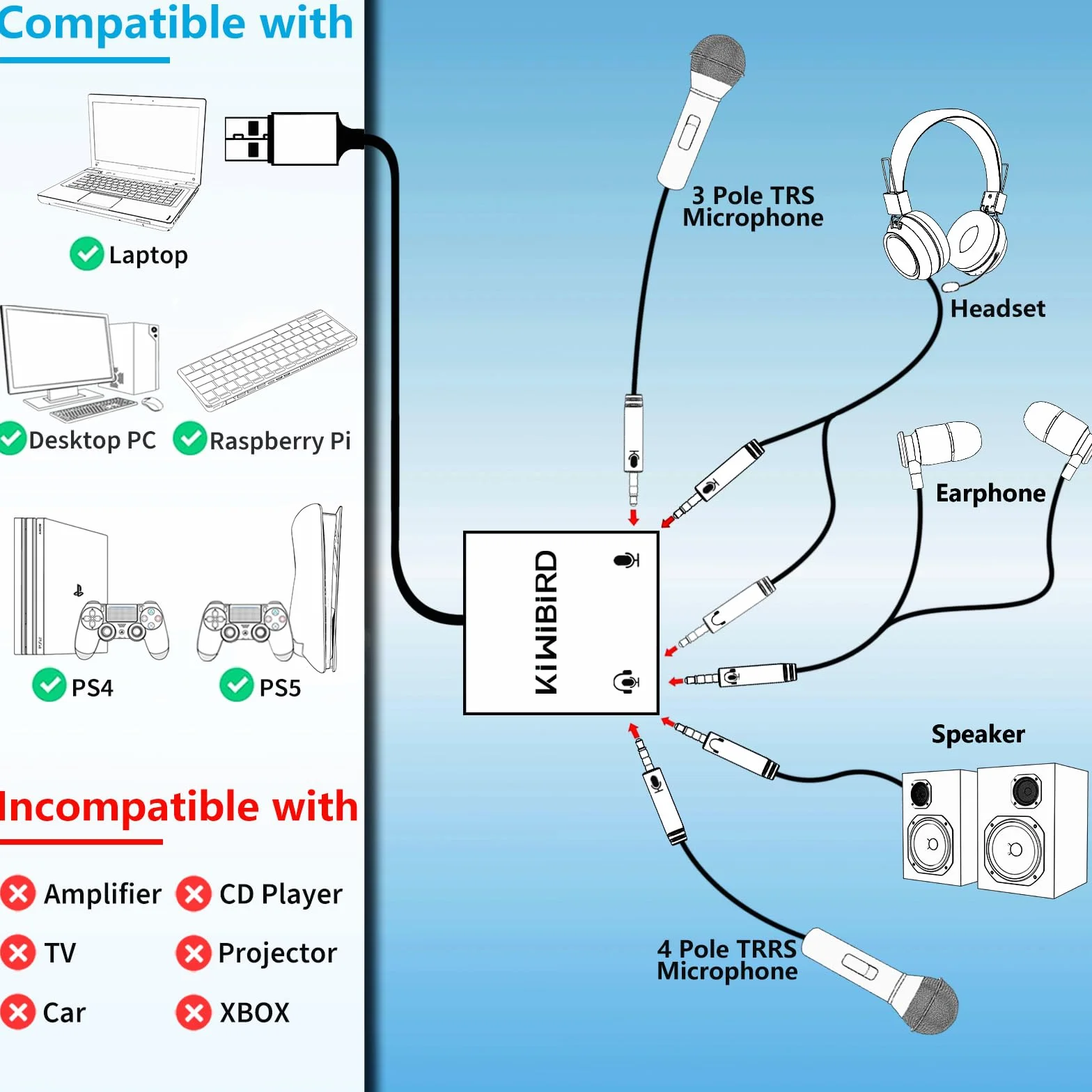 Compatible with

Laptop

Desktop PC

Raspberry Pi

PS4

PS5

Incompatible with

Amplifier

CD Player

TV

Projector

Car

XBOX

3 Pole TRS Microphone

Headset

Earphone

KiWiBiRD

Speaker

4 Pole TRRS Microphone