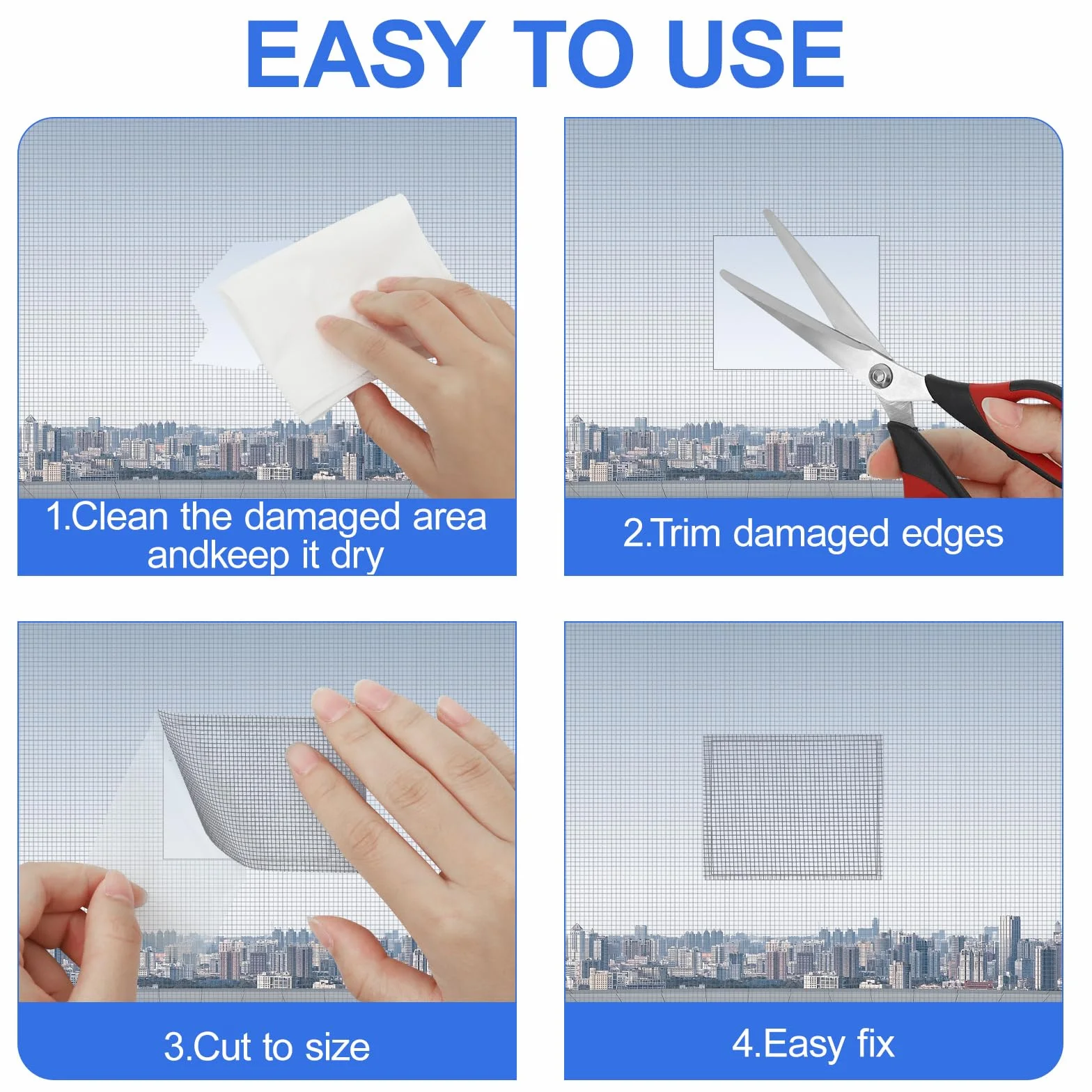 EASY TO USE

1.Clean the damaged area andkeep it dry

2.Trim damaged edges

3.Cut to size

4.Easy fix