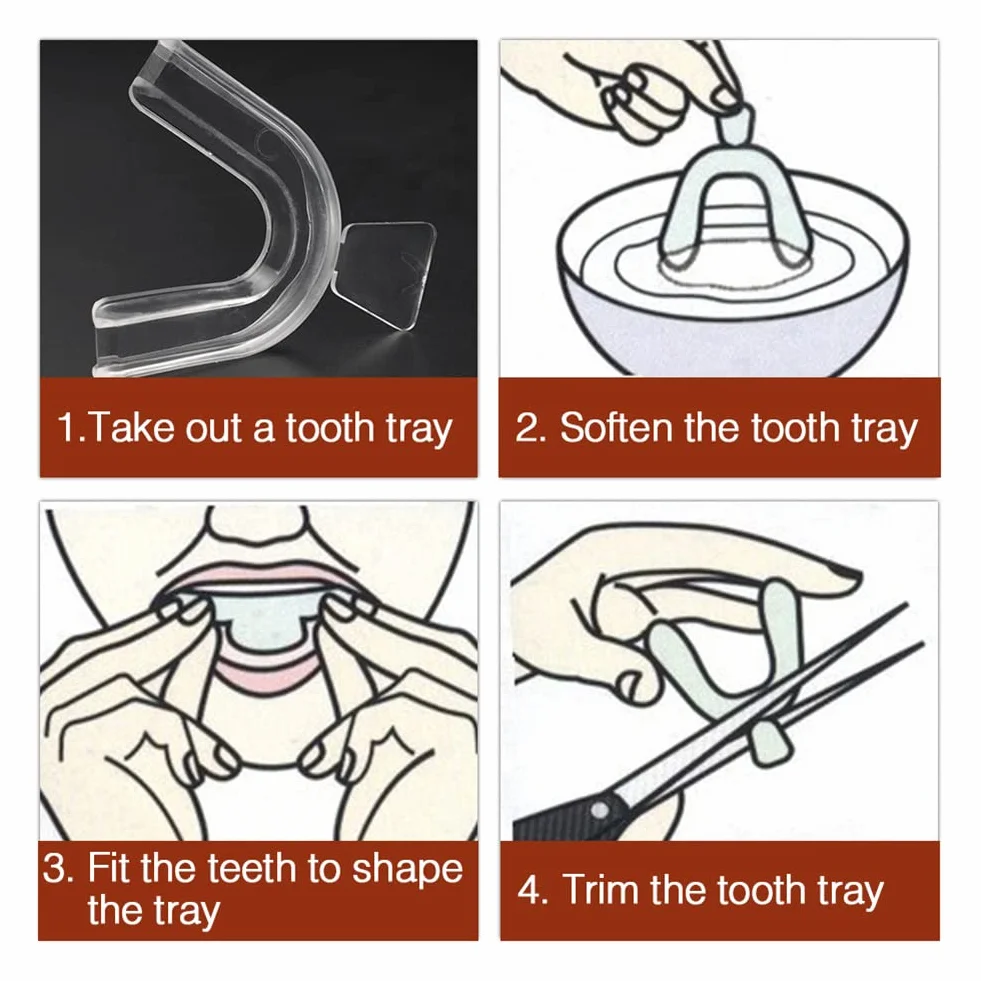 1.Take out a tooth tray

2. Soften the tooth tray

3. Fit the teeth to shape the tray

4. Trim the tooth tray