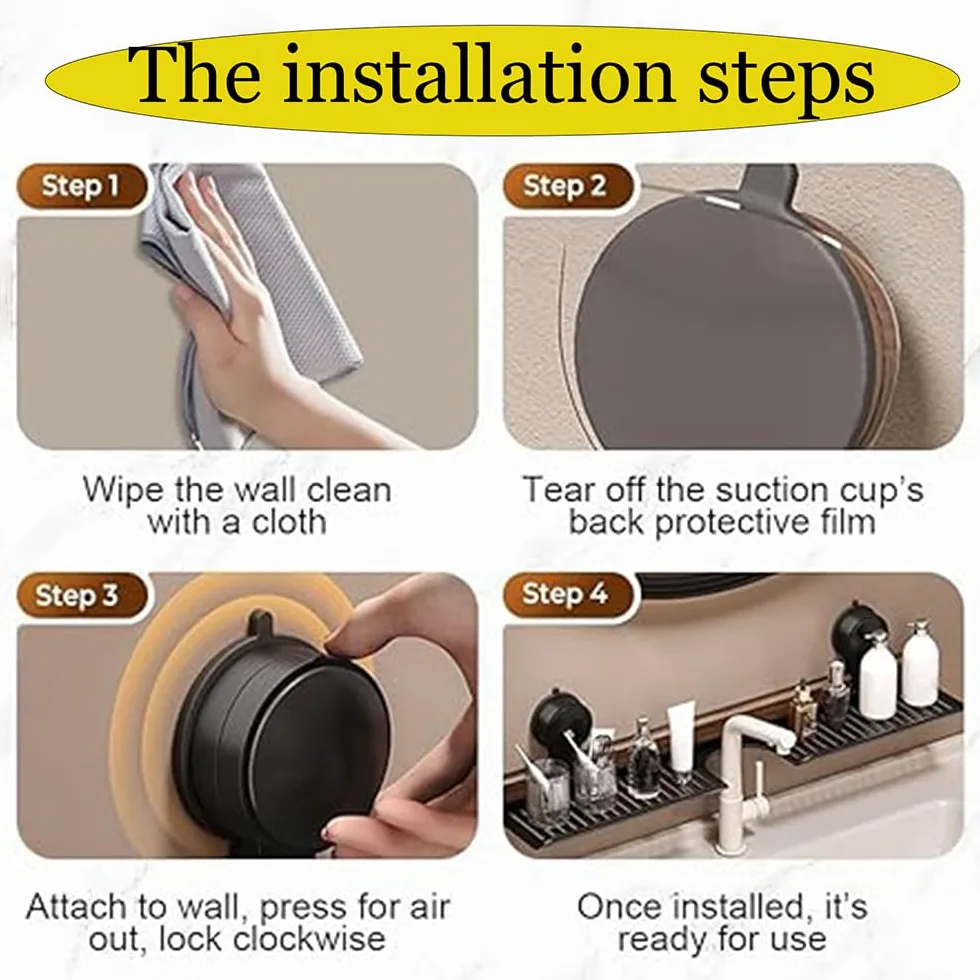 The installation steps

Step 1

Wipe the wall clean with a cloth

Step 2

Tear off the suction cup's back protective film

Step 3

Attach to wall, press for air out, lock clockwise

Step 4

Once installed, it's ready for use