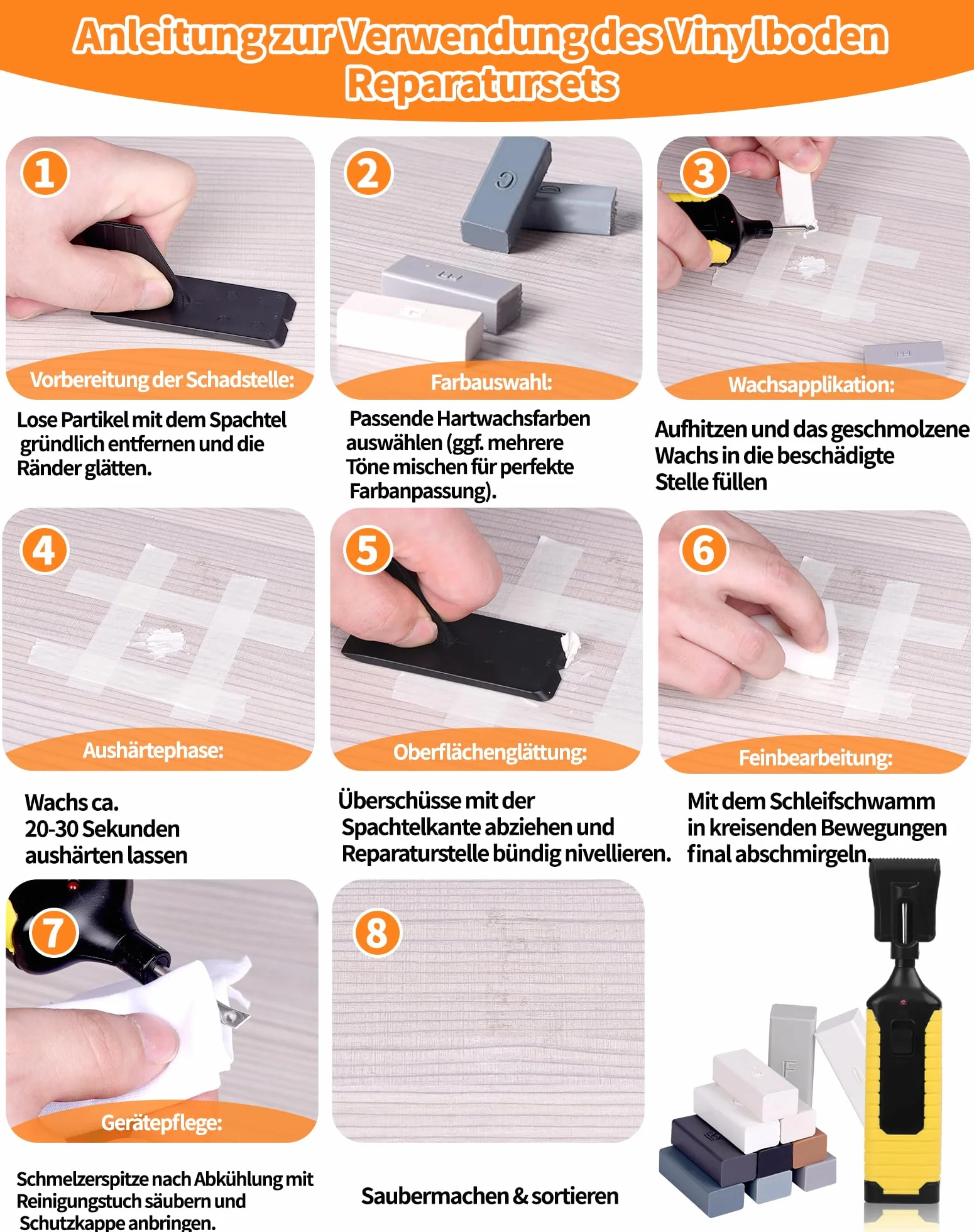 Anleitung zur Verwendung des Vinylboden Reparatursets

1

Vorbereitung der Schadstelle:

Lose Partikel mit dem Spachtel gründlich entfernen und die Ränder glätten.

2

Farbauswahl:

Passende Hartwachsfarben auswählen (ggf. mehrere Töne mischen für perfekte Farbanpassung).

3

Wachsapplikation:

Aufhitzen und das geschmolzene Wachs in die beschädigte Stelle füllen

4

Aushärtephase:

Wachs ca. 20-30 Sekunden aushärten lassen

5

Oberflächenglättung:

Überschüsse mit der Spachtelkante abziehen und Reparaturstelle bündig nivellieren.

6

Feinbearbeitung:

Mit dem Schleifschwamm in kreisenden Bewegungen final abschmirgeln.

7

Gerätepflege:

Schmelzerspitze nach Abkühlung mit Reinigungstuch säubern und Schutzkappe anbringen.

8

Saubermachen & sortieren