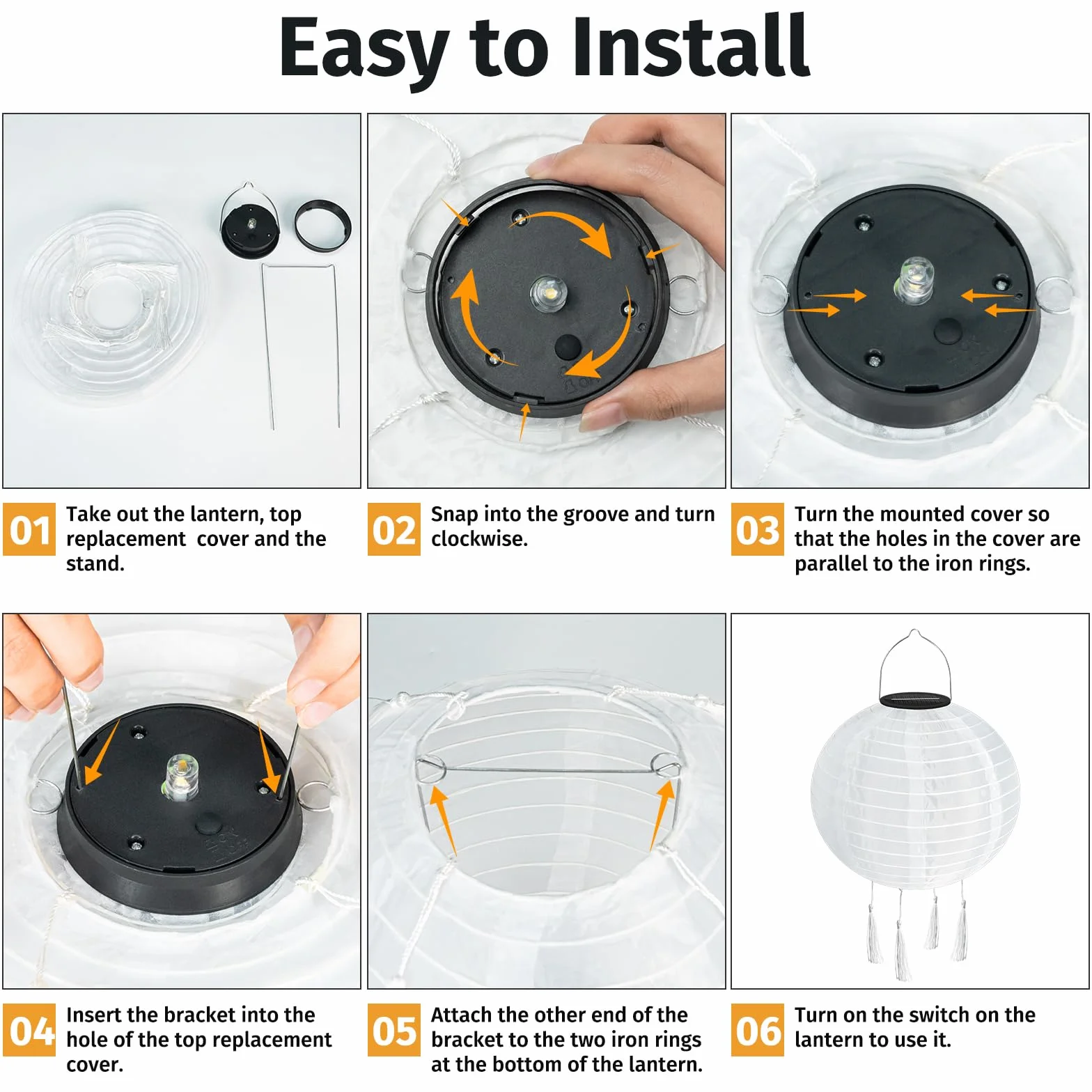 Easy to Install

01 Take out the lantern, top replacement  cover and the stand.

02 Snap into the groove and turn clockwise.

03 Turn the mounted cover so that the holes in the cover are parallel to the iron rings.

04 Insert the bracket into the hole of the top replacement cover.

05 Attach the other end of the bracket to the two iron rings at the bottom of the lantern.

06 Turn on the switch on the lantern to use it.