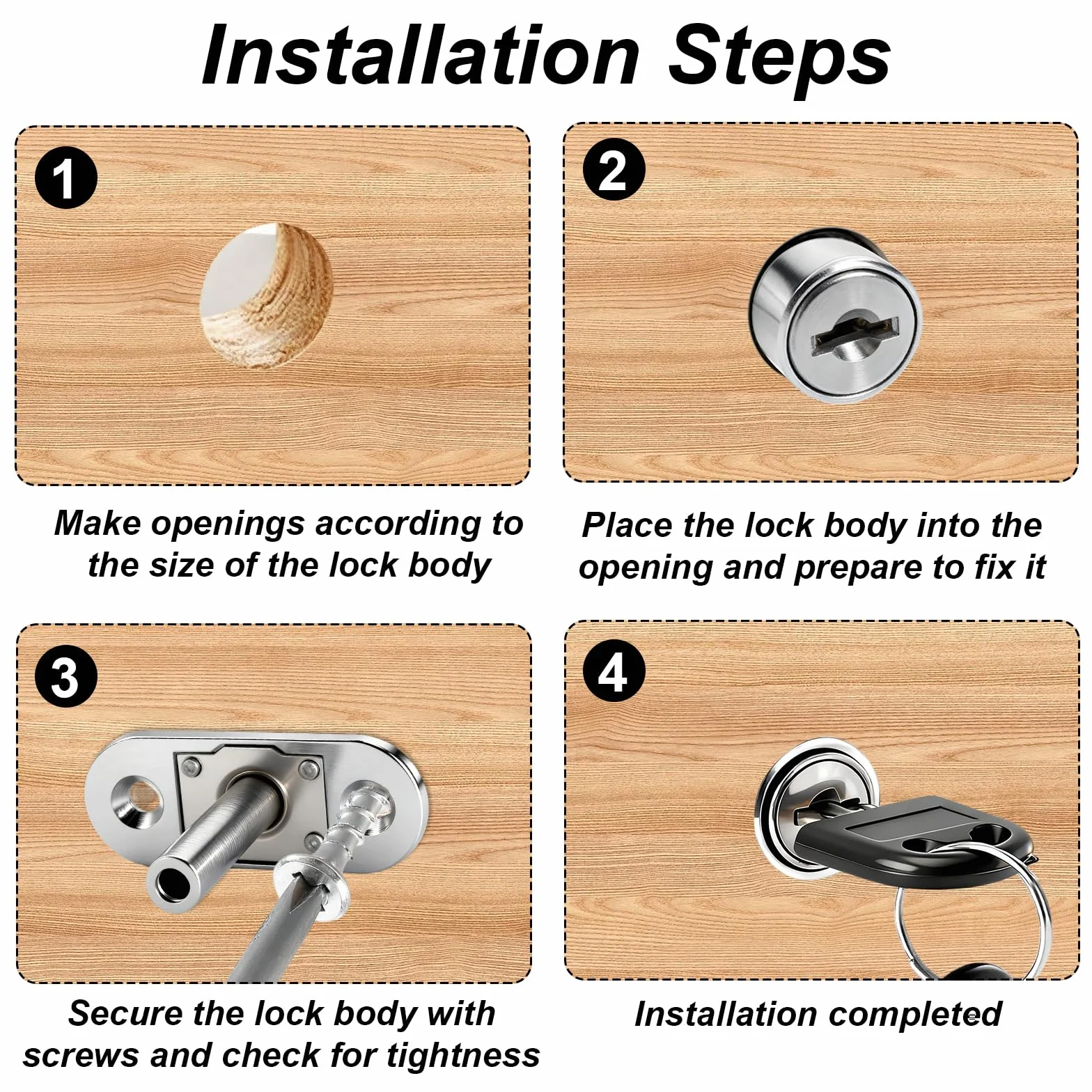 Installation Steps

1

Make openings according to the size of the lock body

2

Place the lock body into the opening and prepare to fix it

3

Secure the lock body with screws and check for tightness

4

Installation completed