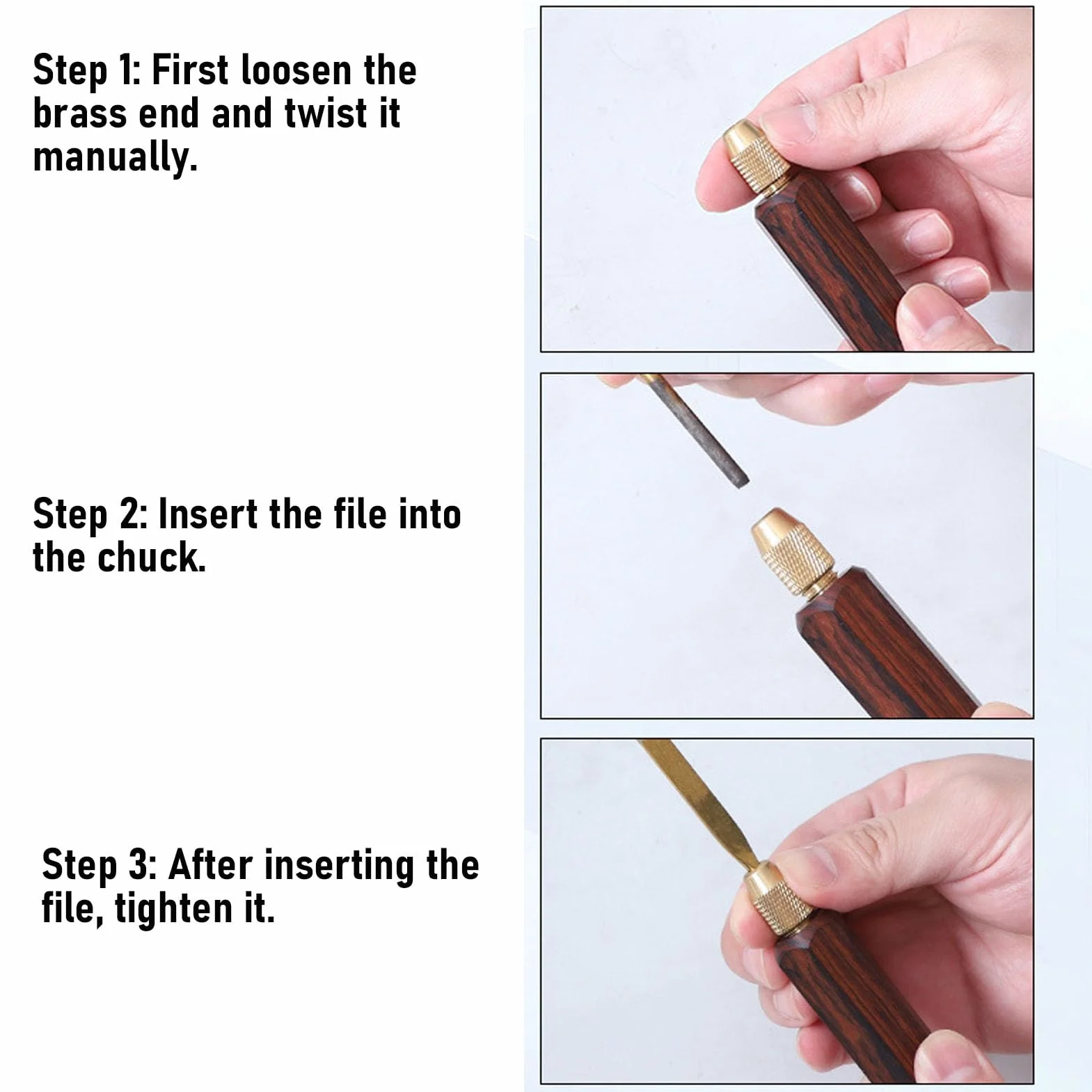 Step 1: First loosen the brass end and twist it manually.

Step 2: Insert the file into the chuck.

Step 3: After inserting the file, tighten it.