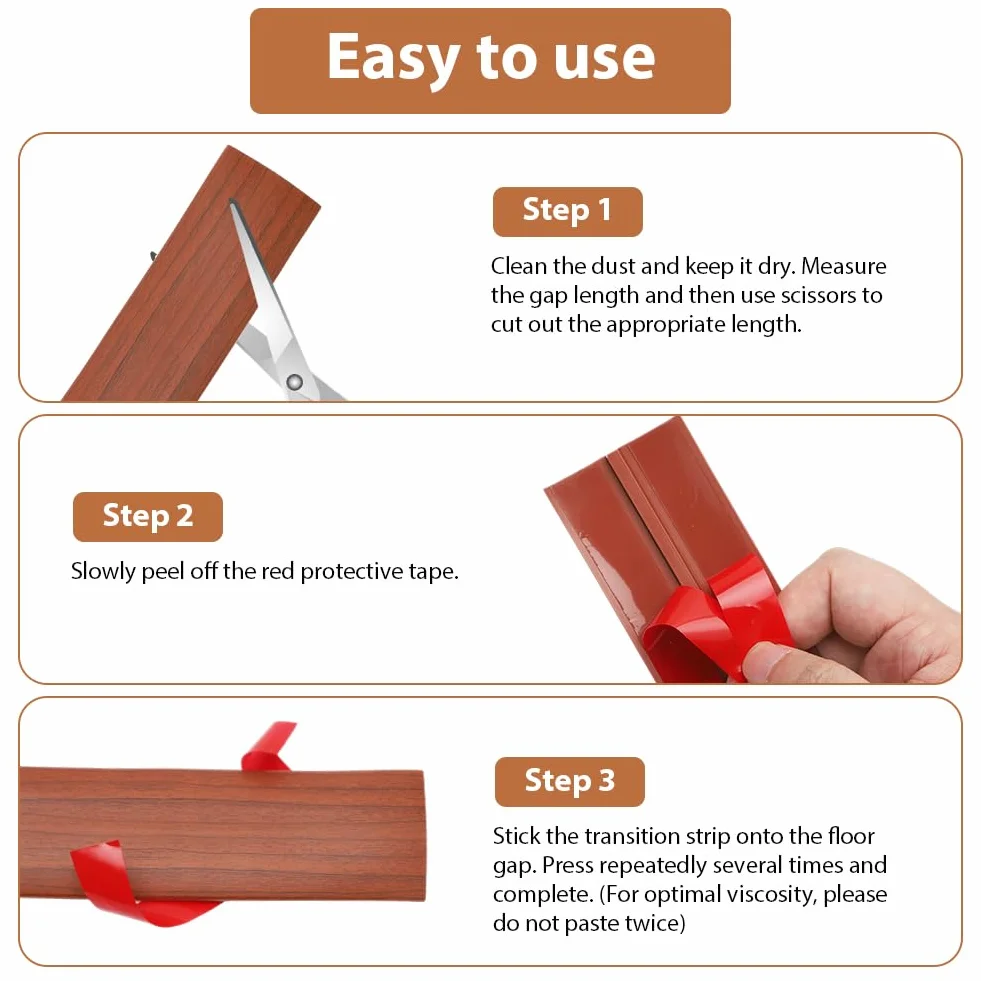 Easy to use

Step 1

Clean the dust and keep it dry. Measure the gap length and then use scissors to cut out the appropriate length.

Step 2

Slowly peel off the red protective tape.

Step 3

Stick the transition strip onto the floor gap. Press repeatedly several times and complete. (For optimal viscosity, please do not paste twice)