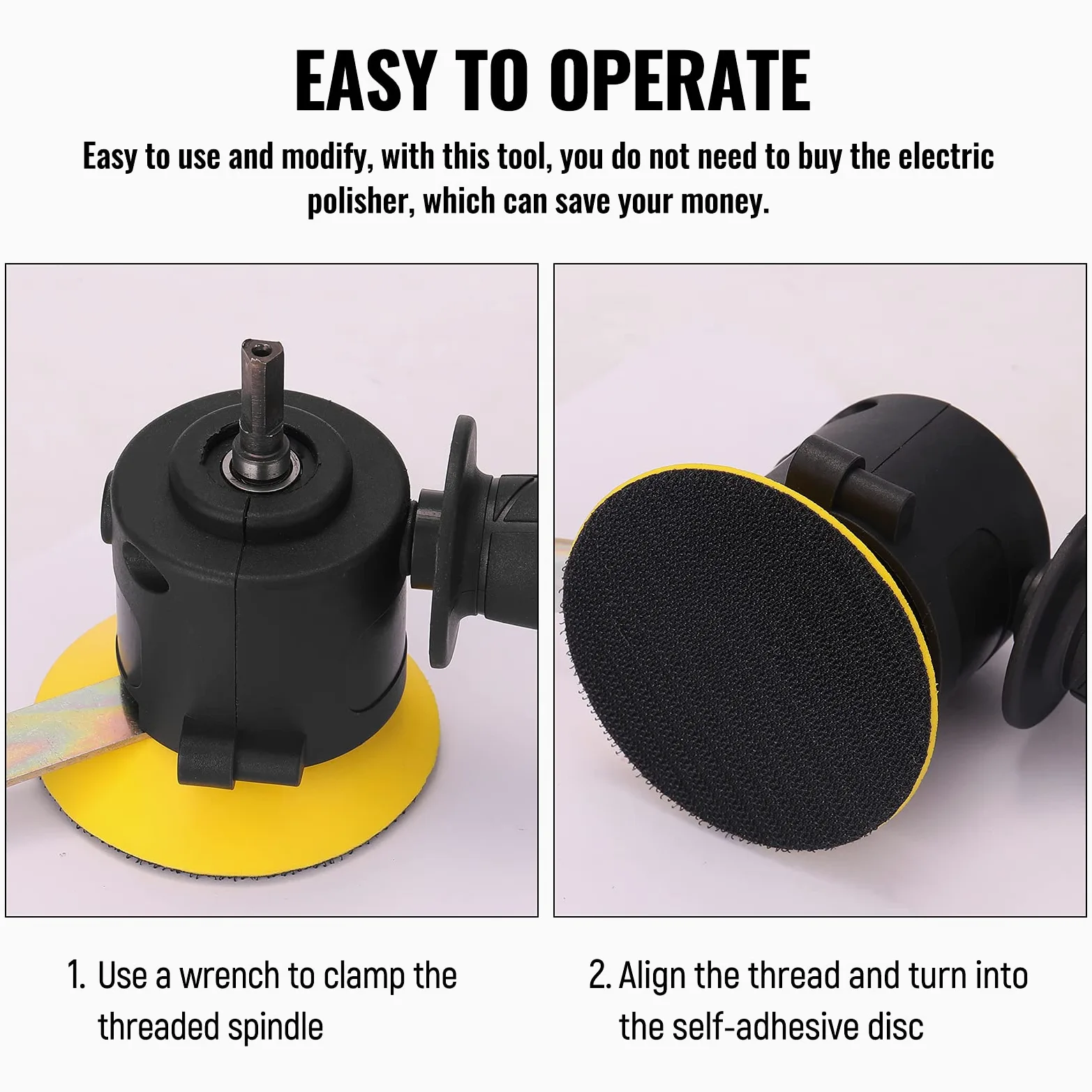 EASY TO OPERATE

Easy to use and modify, with this tool, you do not need to buy the electric polisher, which can save your money.

1. Use a wrench to clamp the threaded spindle

2. Align the thread and turn into the self-adhesive disc