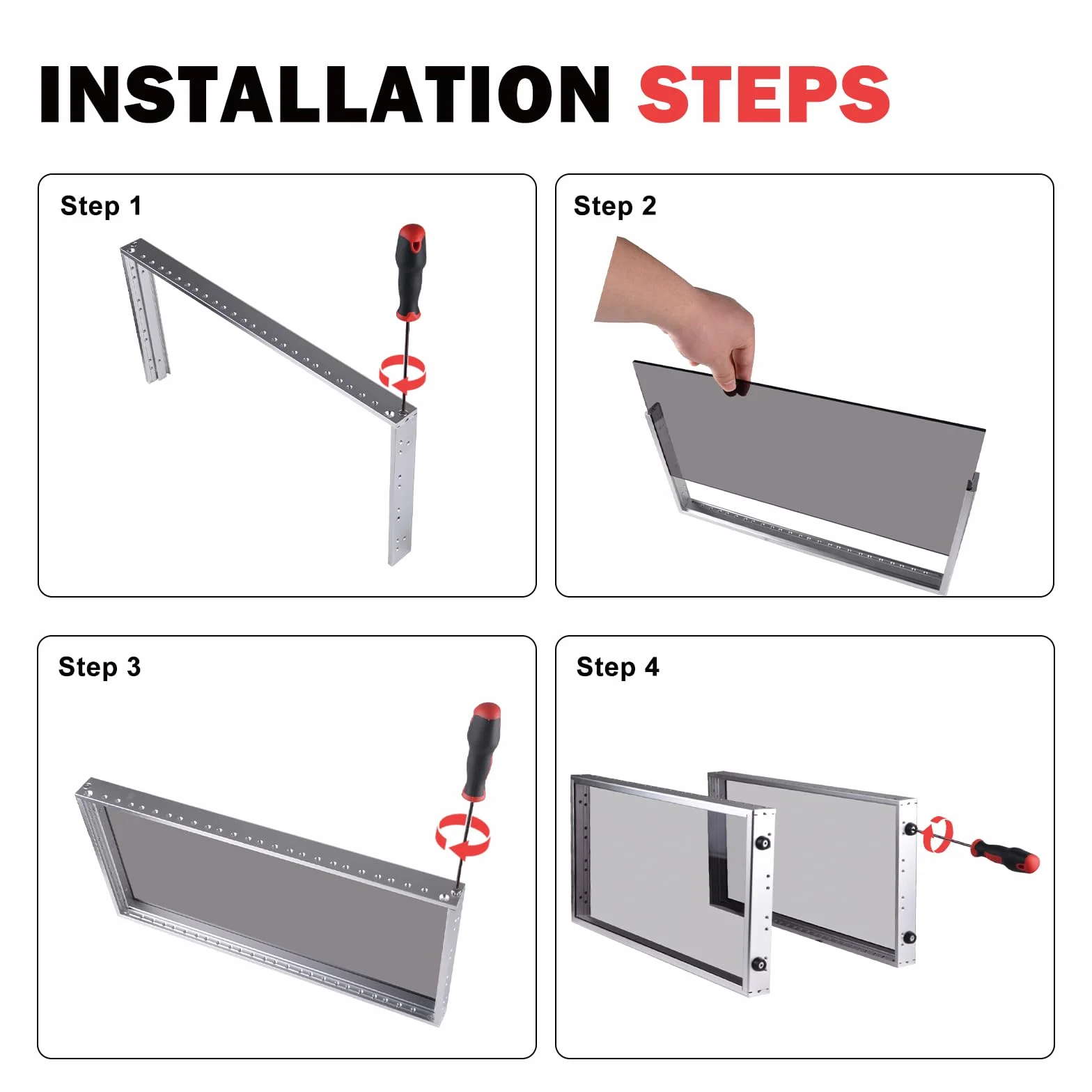 INSTALLATION STEPS

Step 1

Step 2

Step 3

Step 4