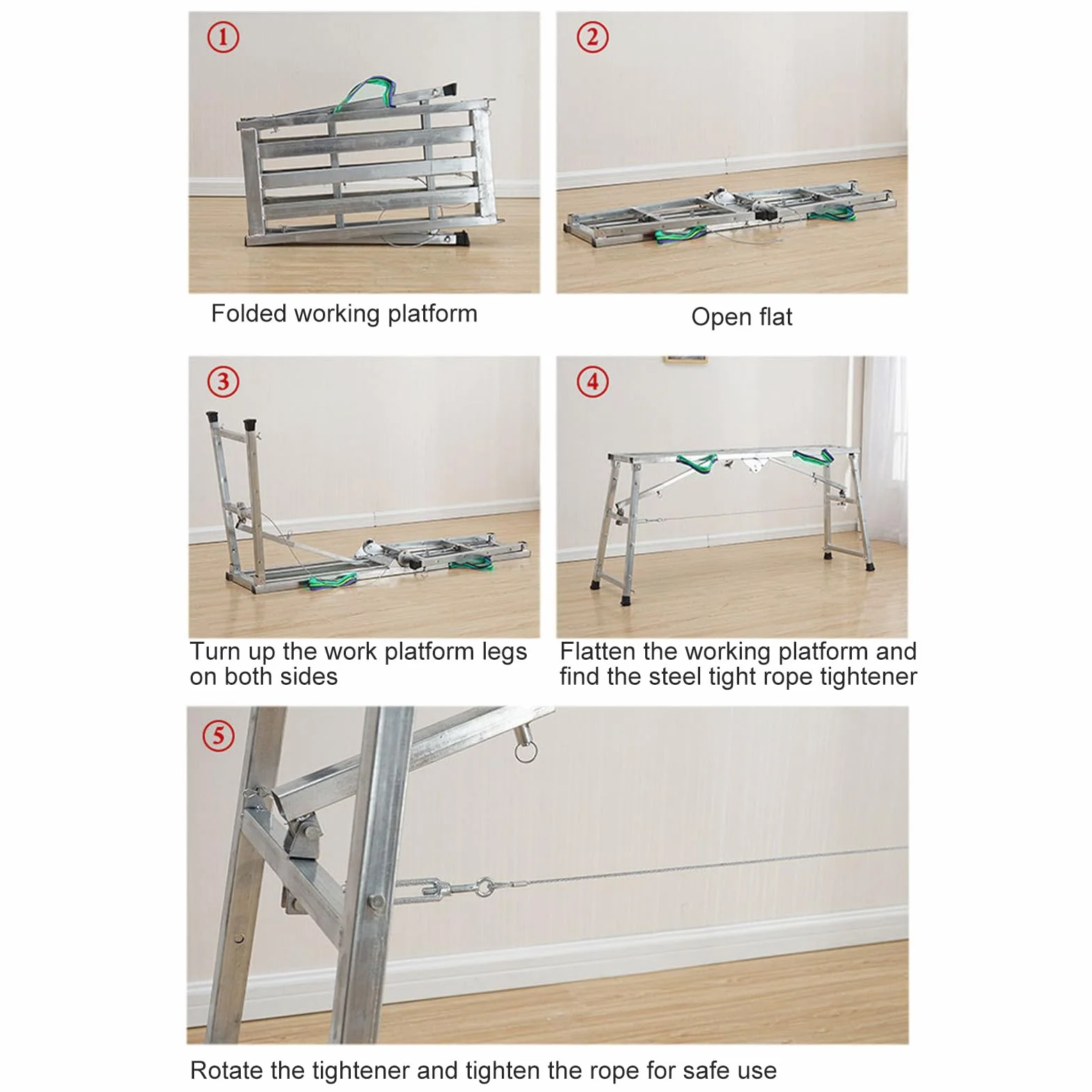 ①

Folded working platform

②

Open flat

③

Turn up the work platform legs on both sides

④

Flatten the working platform and find the steel tight rope tightener

⑤

Rotate the tightener and tighten the rope for safe use