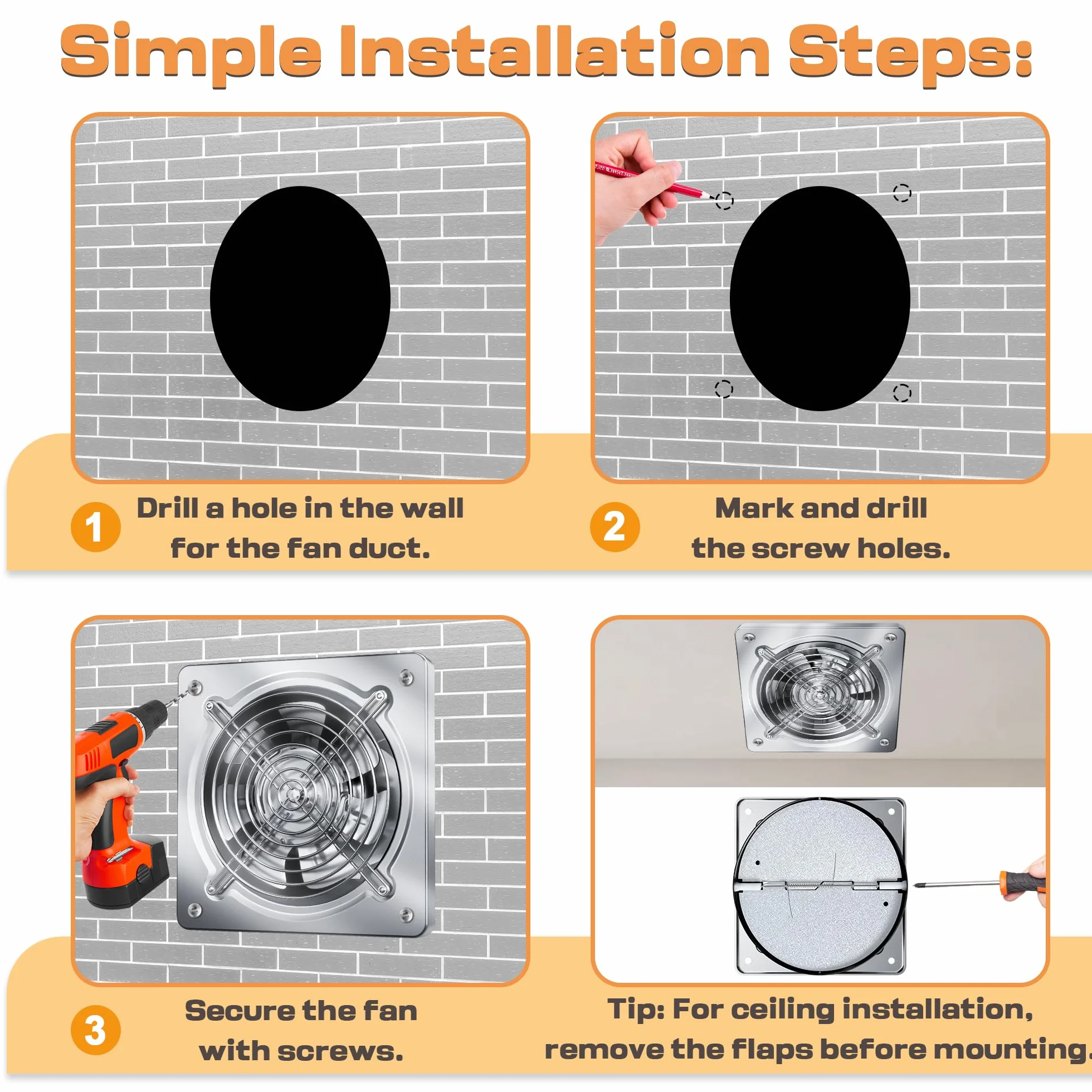 Simple Installation Steps:

1 Drill a hole in the wall for the fan duct.

2 Mark and drill the screw holes.

3 Secure the fan with screws.

Tip: For ceiling installation, remove the flaps before mounting.