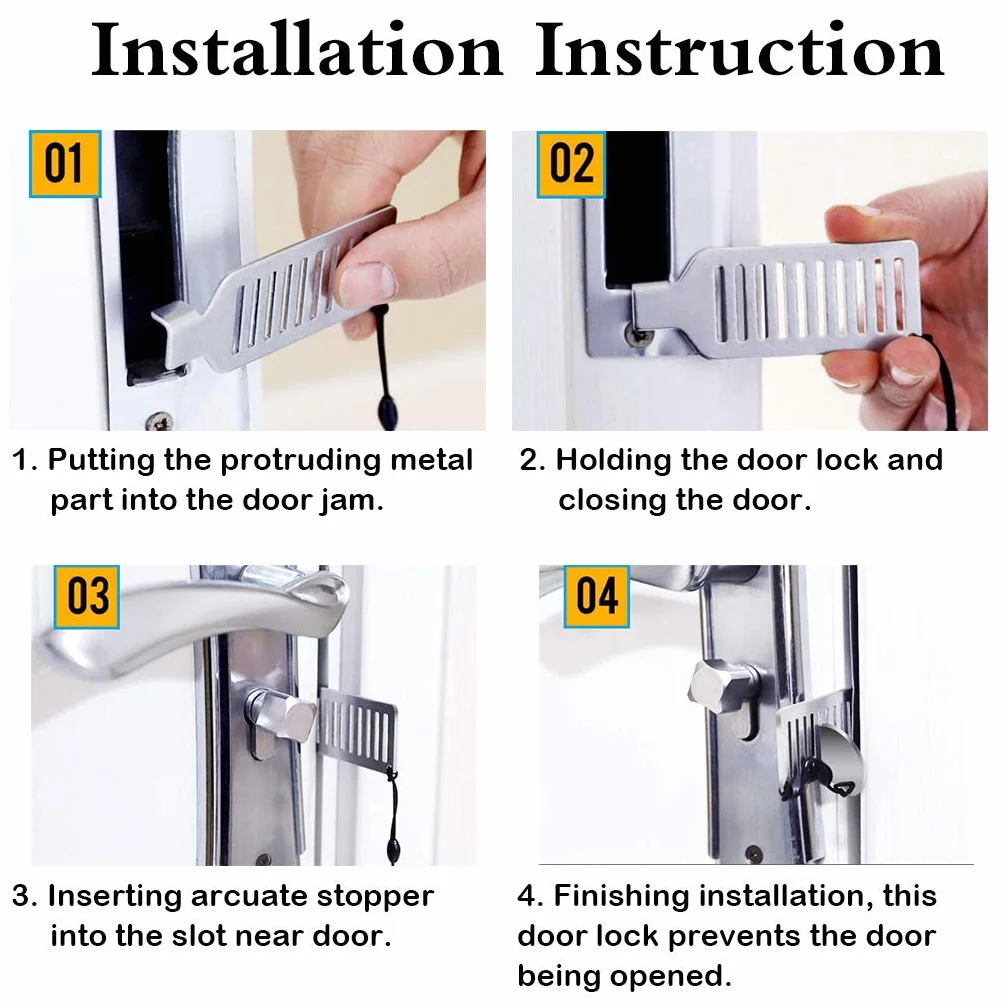 Installation Instruction

01

1. Putting the protruding metal part into the door jam.

02

2. Holding the door lock and closing the door.

03

3. Inserting arcuate stopper into the slot near door.

04

4. Finishing installation, this door lock prevents the door being opened.