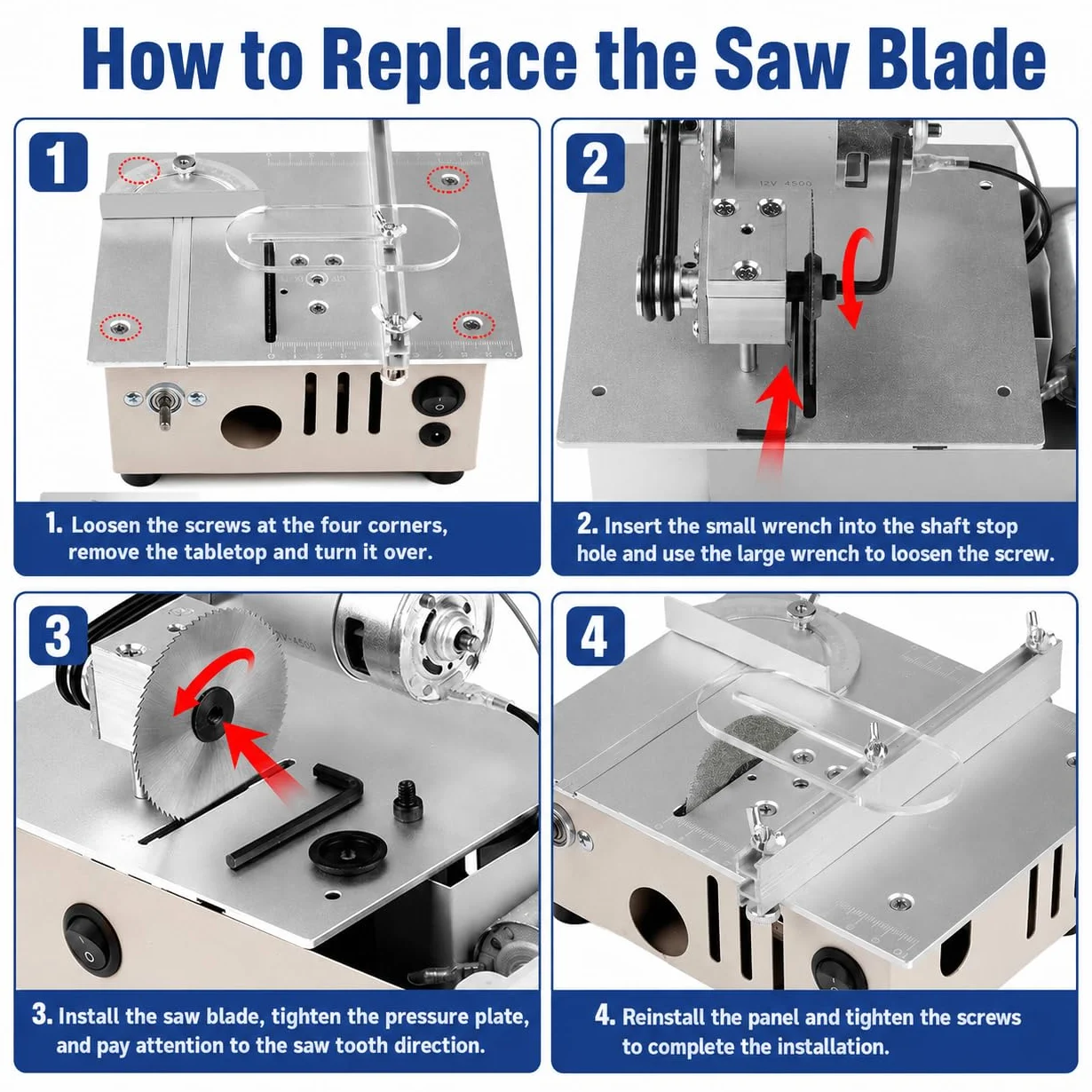 How to Replace the Saw Blade

1

1. Loosen the screws at the four corners, remove the tabletop and turn it over.

2

12V 4500

2. Insert the small wrench into the shaft stop hole and use the large wrench to loosen the screw.

3

12V-4500

3. Install the saw blade, tighten the pressure plate, and pay attention to the saw tooth direction.

4

4. Reinstall the panel and tighten the screws to complete the installation.