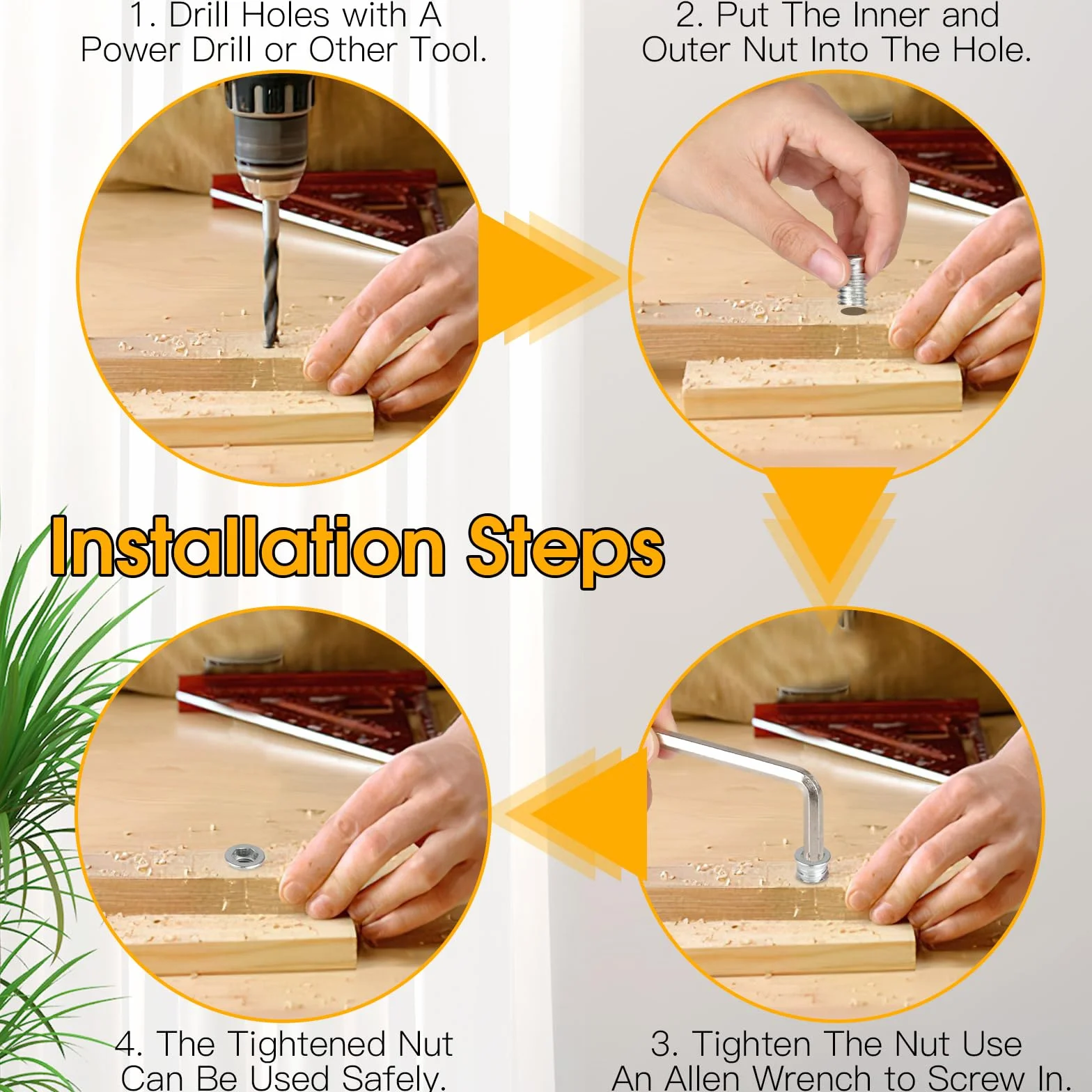 1. Drill Holes with A Power Drill or Other Tool.

2. Put The Inner and Outer Nut Into The Hole.

Installation Steps

4. The Tightened Nut Can Be Used Safely.

3. Tighten The Nut Use An Allen Wrench to Screw In.