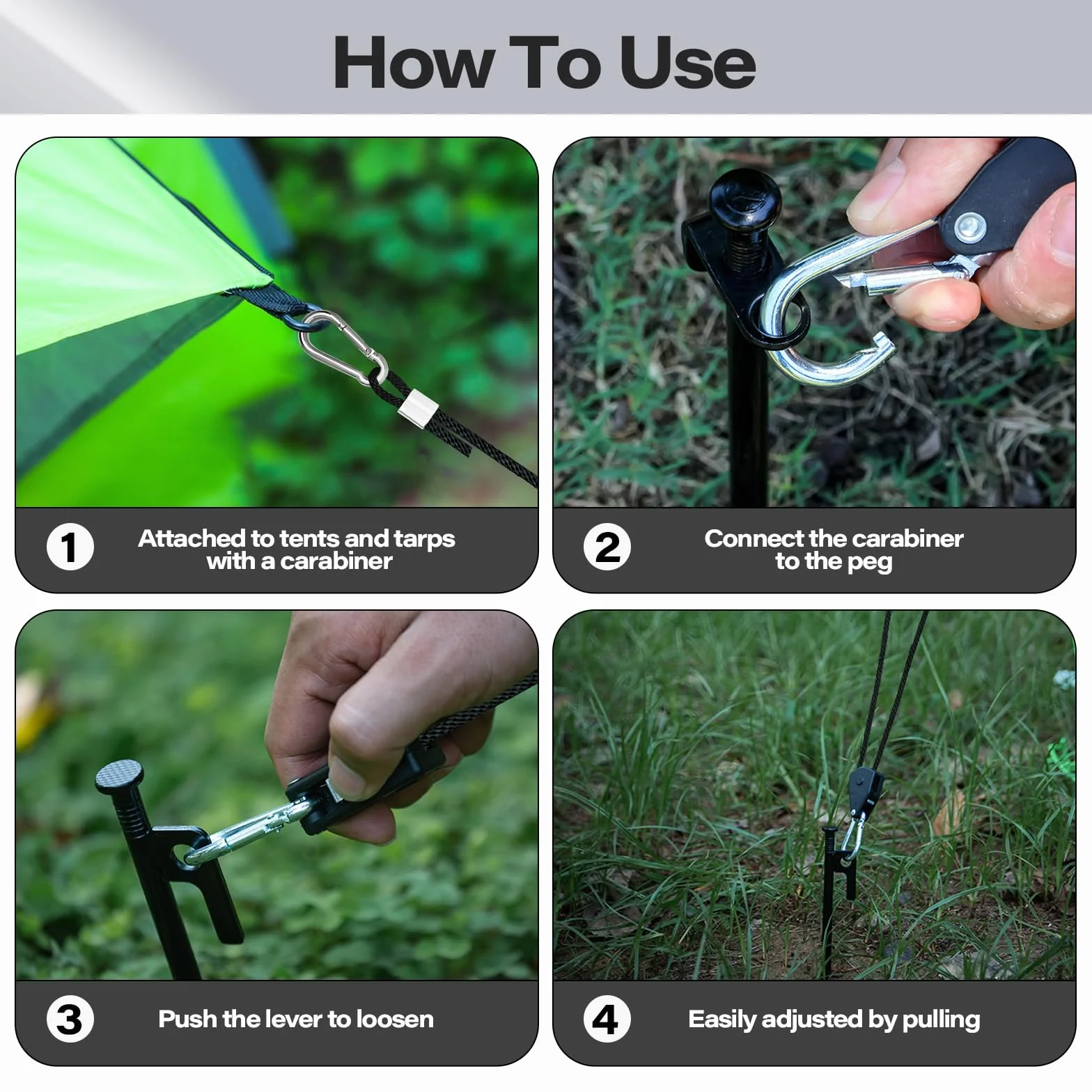 How To Use

1 Attached to tents and tarps with a carabiner

2 Connect the carabiner to the peg

3 Push the lever to loosen

4 Easily adjusted by pulling