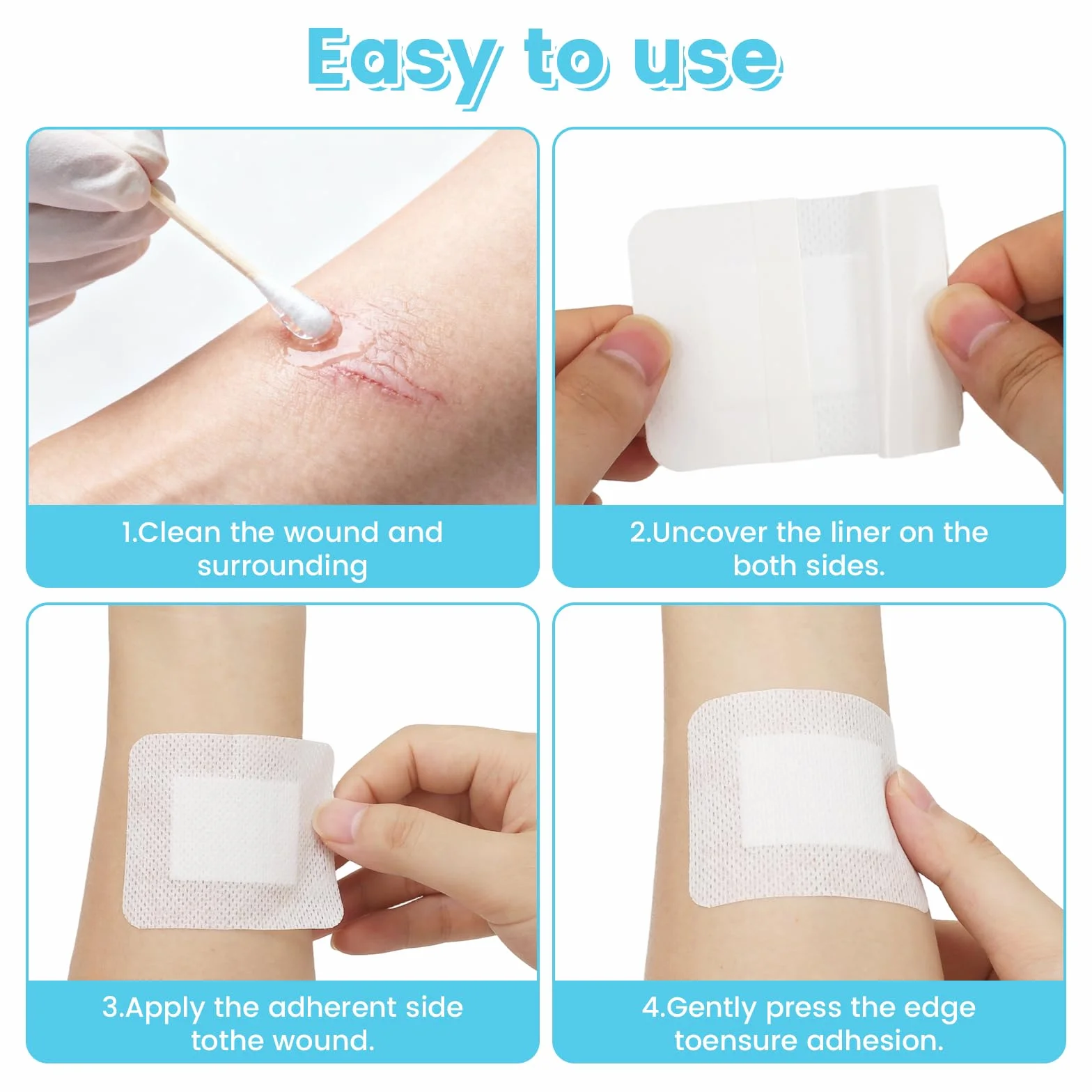 Easy to use

1.Clean the wound and surrounding

2.Uncover the liner on the both sides.

3.Apply the adherent side tothe wound.

4.Gently press the edge toensure adhesion.