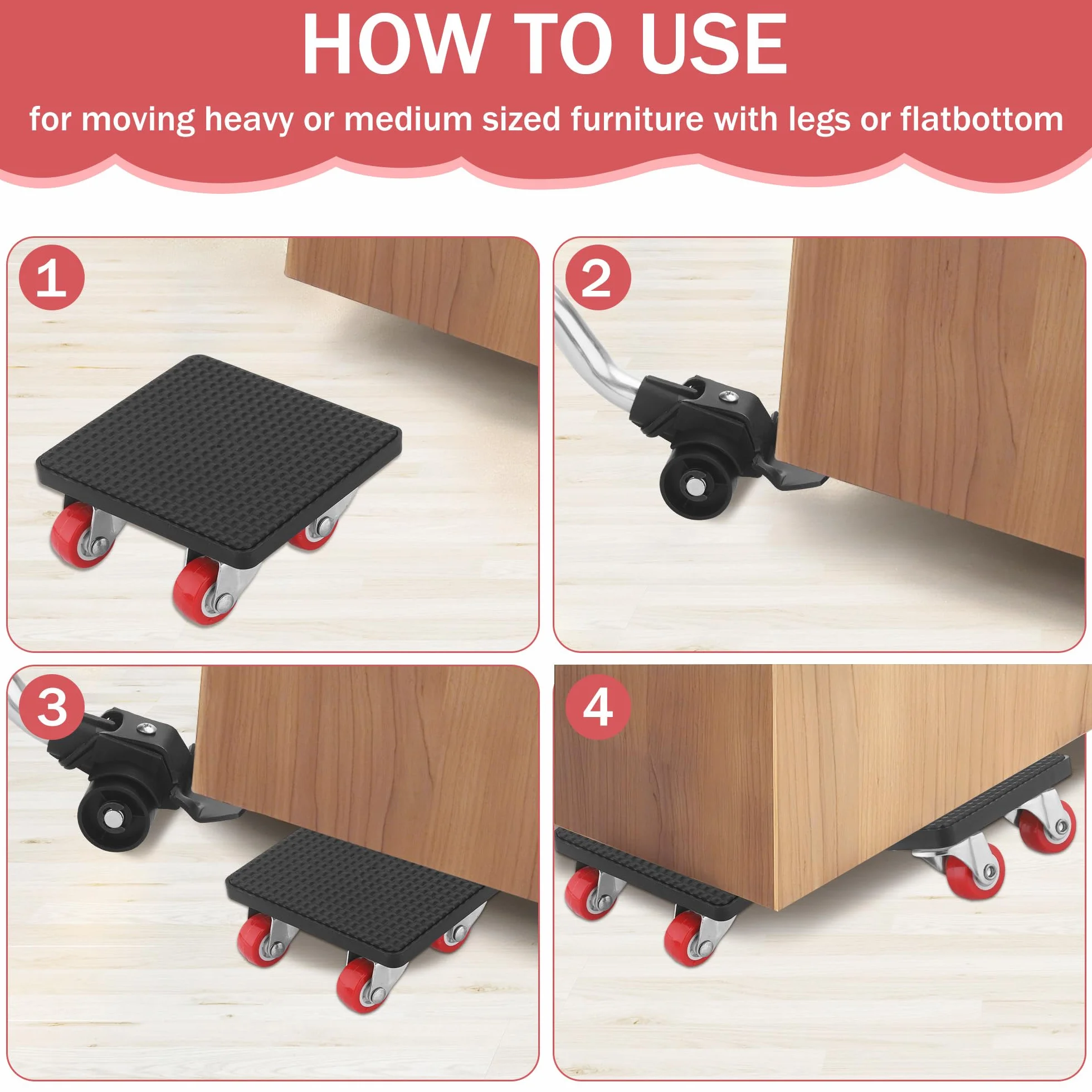 HOW TO USE

for moving heavy or medium sized furniture with legs or flatbottom

1

2

3

4