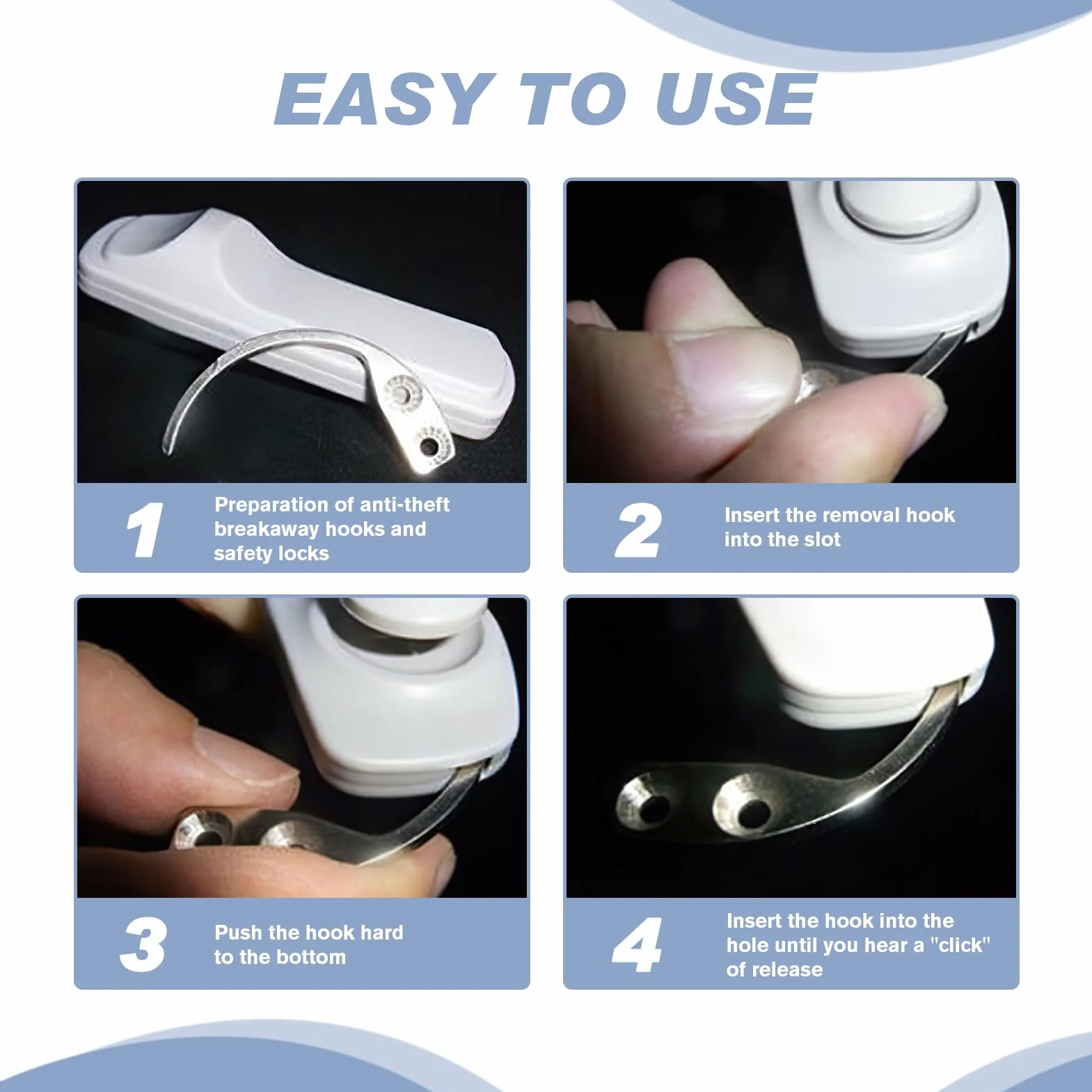 EASY TO USE

1

Preparation of anti-theft breakaway hooks and safety locks

2

Insert the removal hook into the slot

3

Push the hook hard to the bottom

4

Insert the hook into the hole until you hear a "click" of release