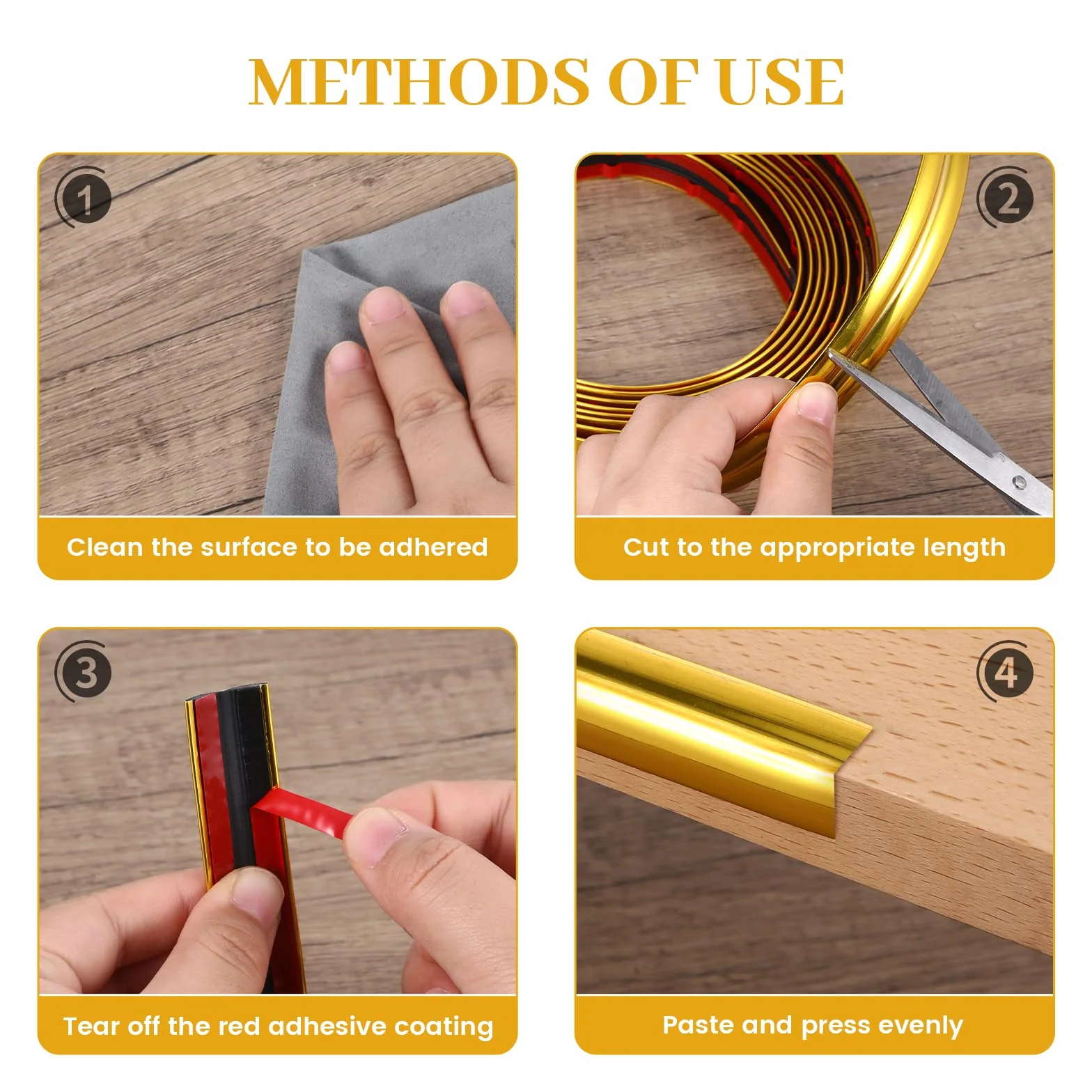 METHODS OF USE

1

Clean the surface to be adhered

2

Cut to the appropriate length

3

Tear off the red adhesive coating

4

Paste and press evenly