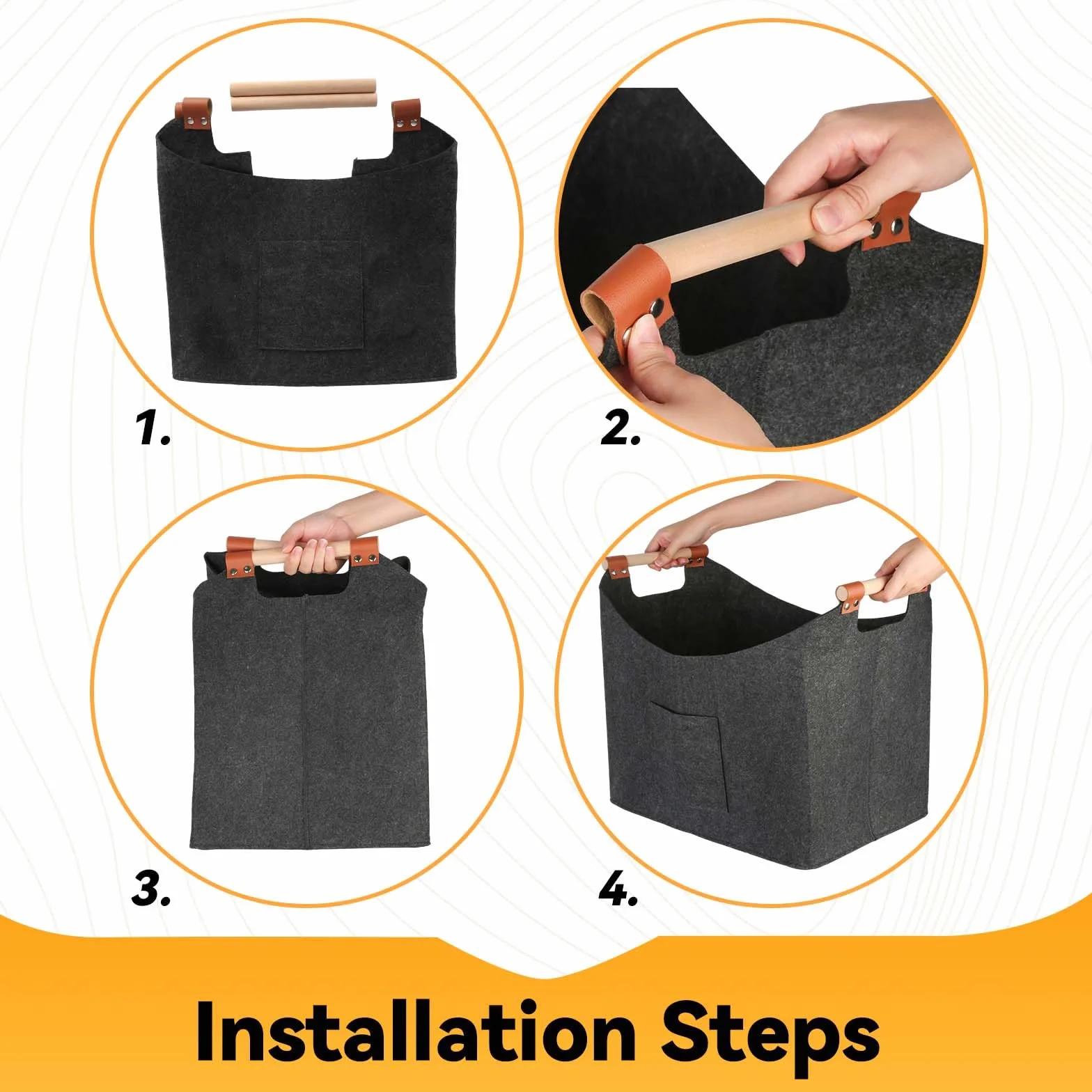 1.

2.

3.

4.

Installation Steps