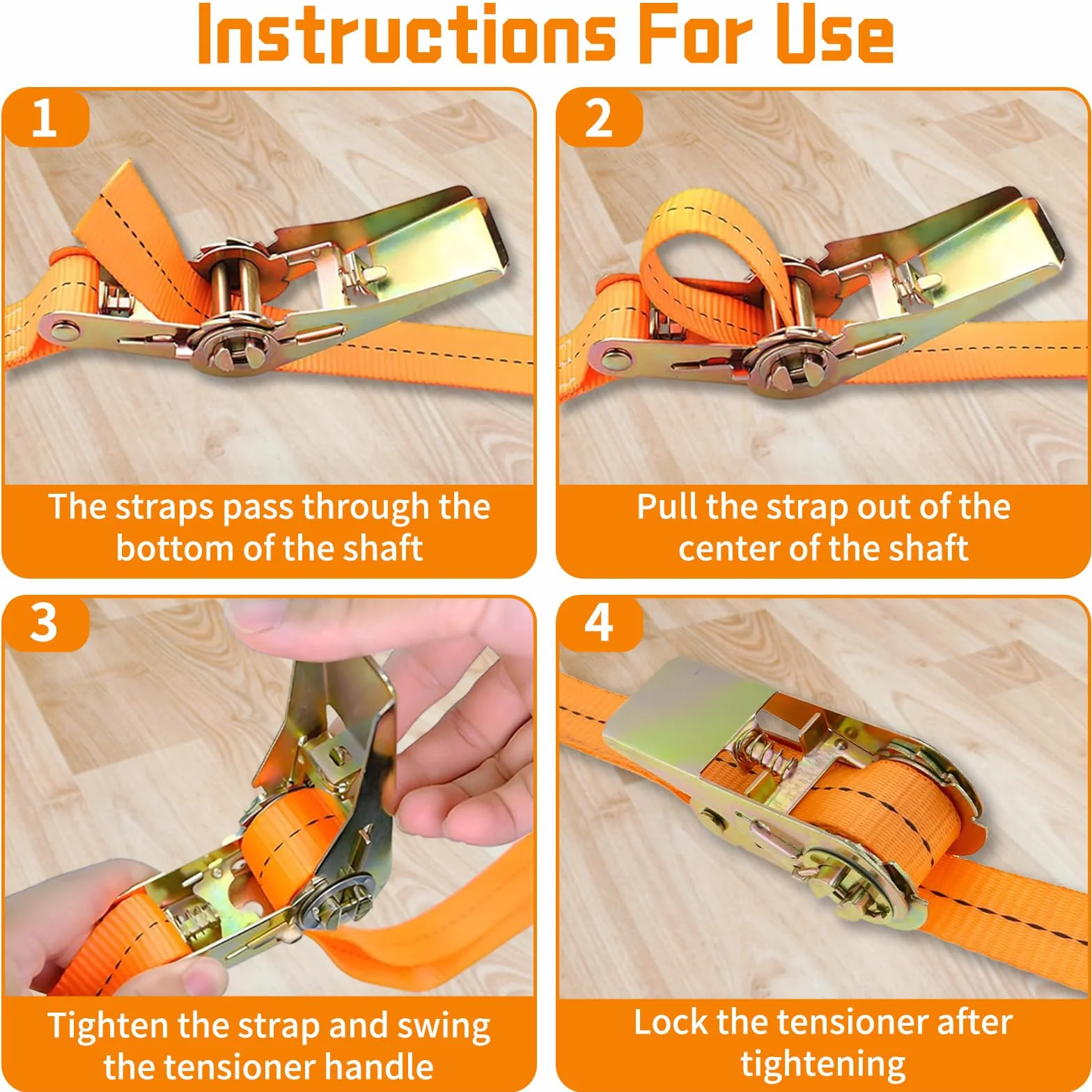 Instructions For Use

1

The straps pass through the bottom of the shaft

2

Pull the strap out of the center of the shaft

3

Tighten the strap and swing the tensioner handle

4

Lock the tensioner after tightening