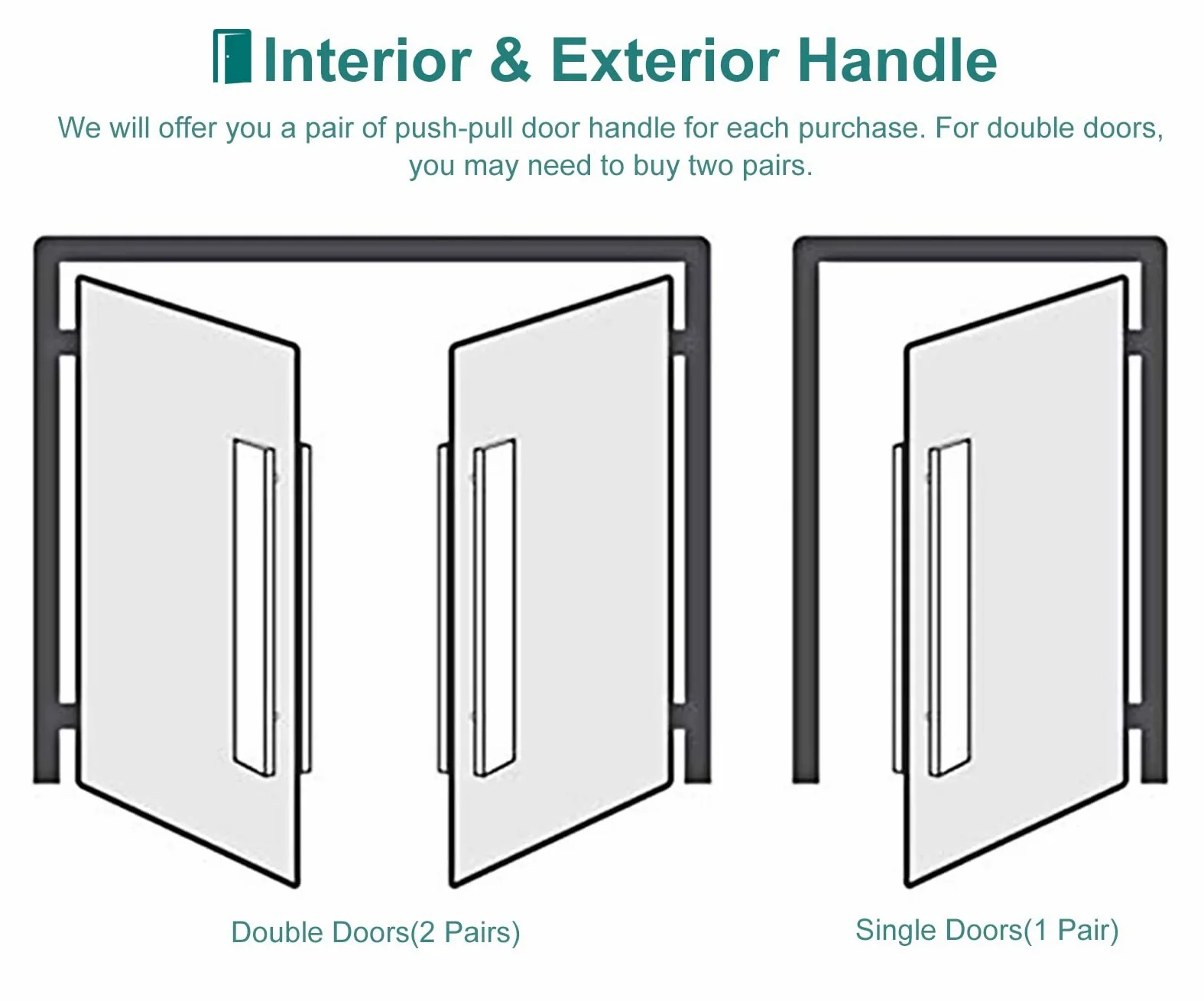 Interior & Exterior Handle

We will offer you a pair of push-pull door handle for each purchase. For double doors, you may need to buy two pairs.

Double Doors(2 Pairs)

Single Doors(1 Pair)