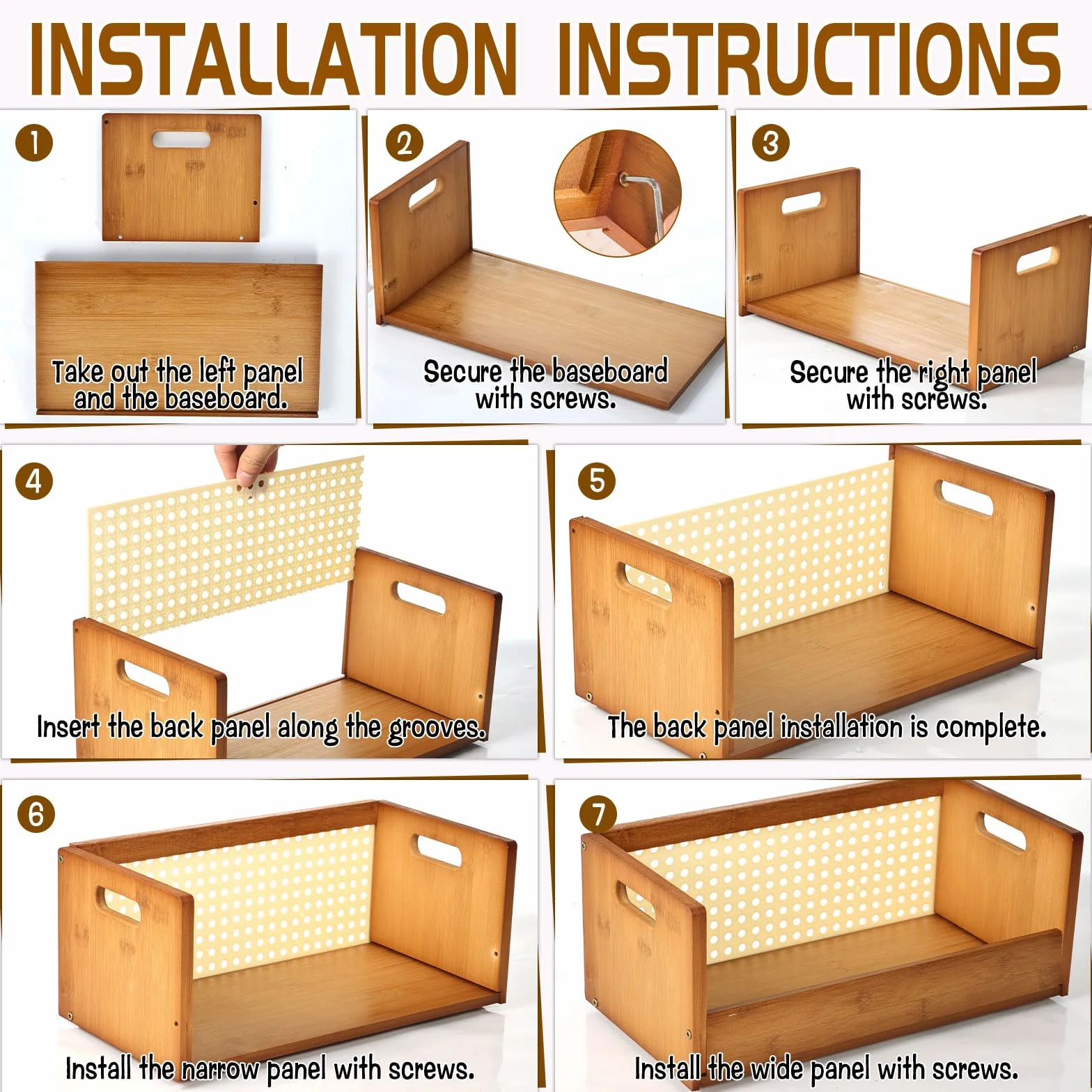 INSTALLATION INSTRUCTIONS

1

Take out the left panel and the baseboard.

2

Secure the baseboard with screws.

3

Secure the right panel with screws.

4

Insert the back panel along the grooves.

5

The back panel installation is complete.

6

Install the narrow panel with screws.

7

Install the wide panel with screws.