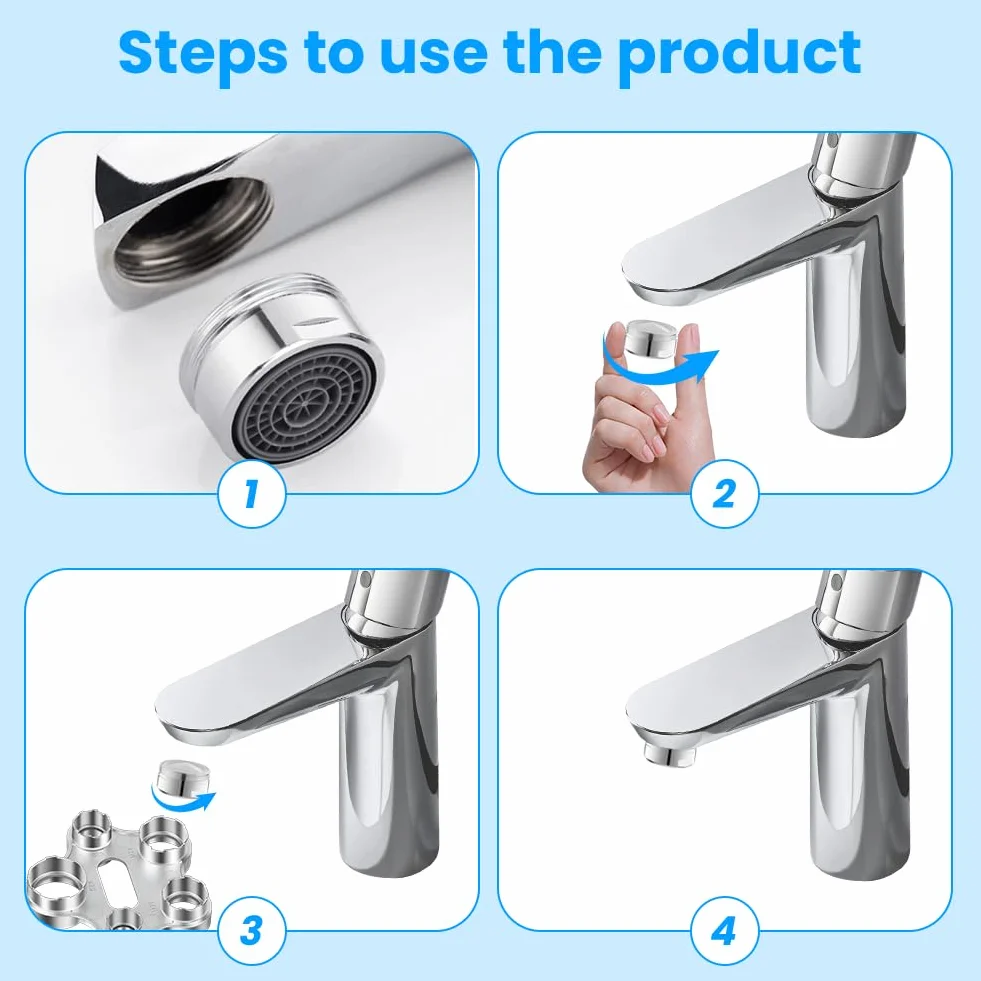 Steps to use the product

1

2

3

4